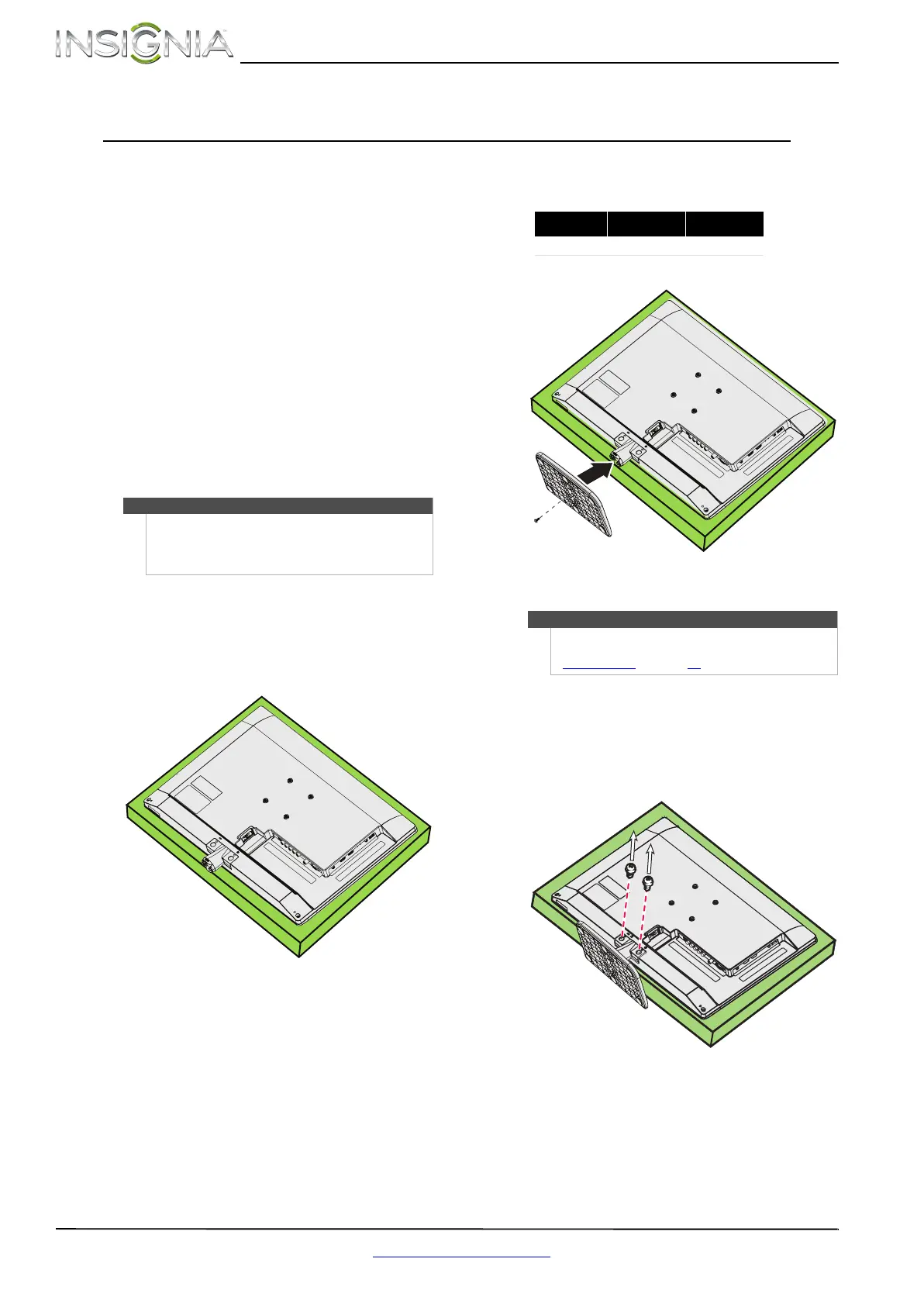 INSIGNIA