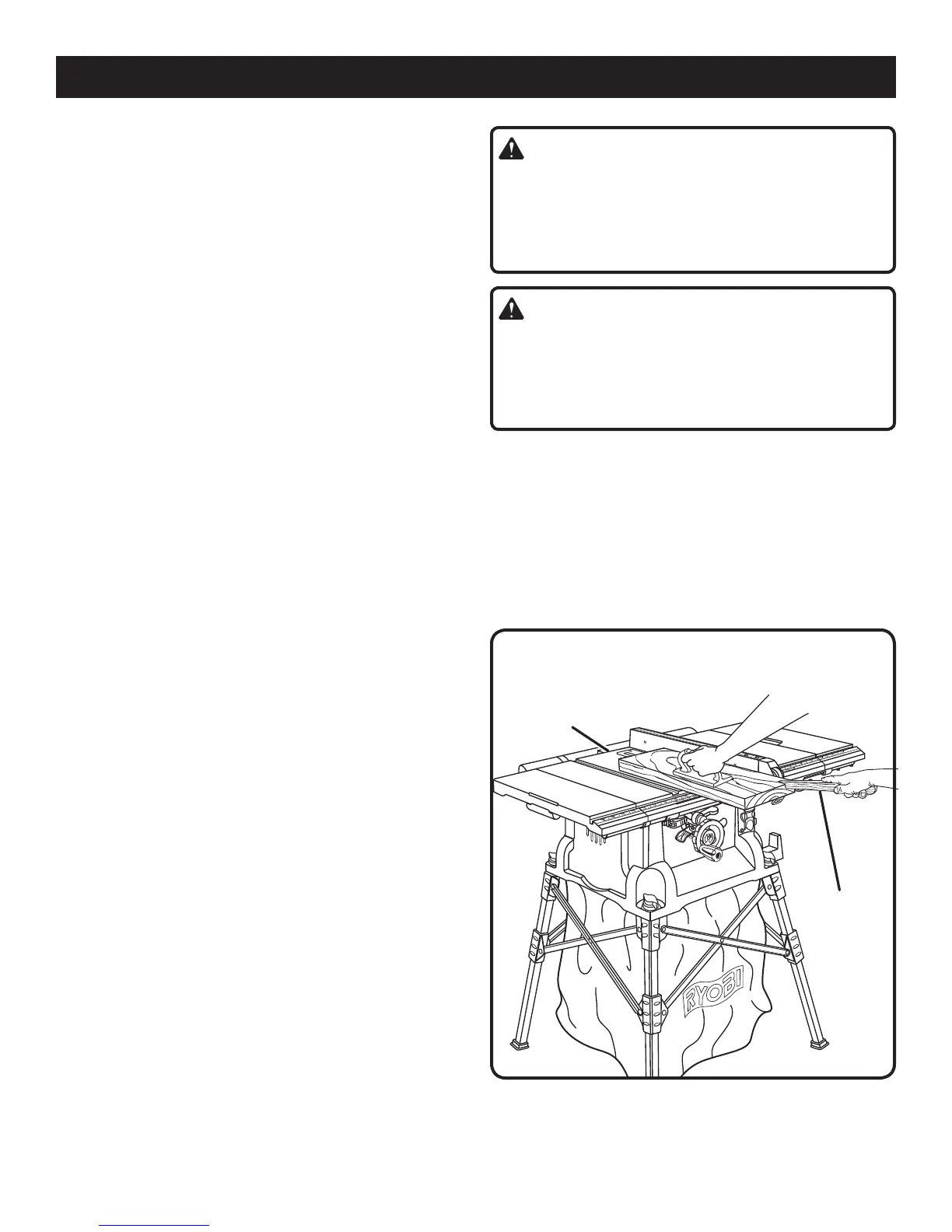 RYOBI