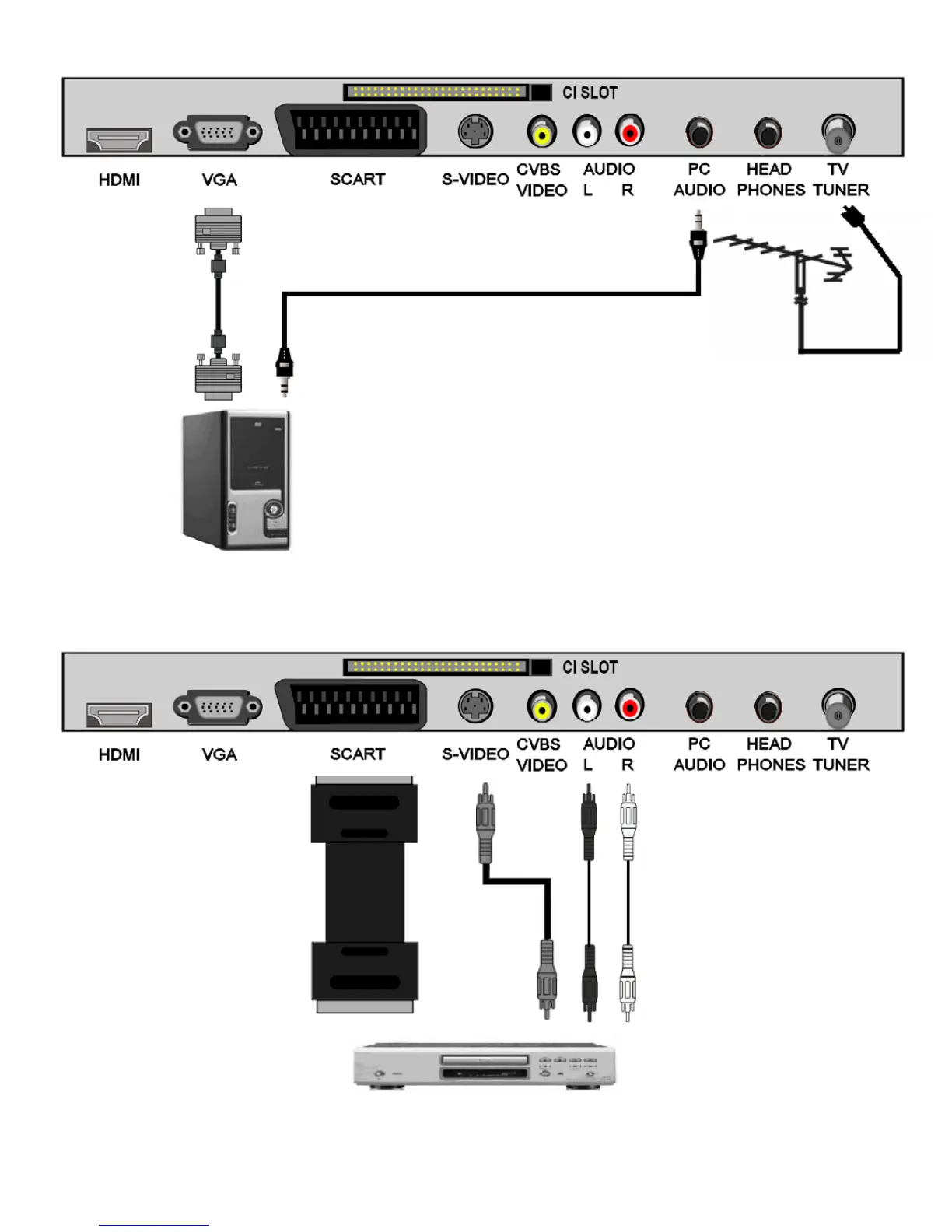 CI SLOT

HDMI VGA SCART S-VIDEO CVBS VIDEO AUDIO L R PC AUDIO HEAD PHONES TV TUNER

CI SLOT

HDMI VGA SCART S-VIDEO CVBS VIDEO AUDIO L R PC AUDIO HEAD PHONES TV TUNER