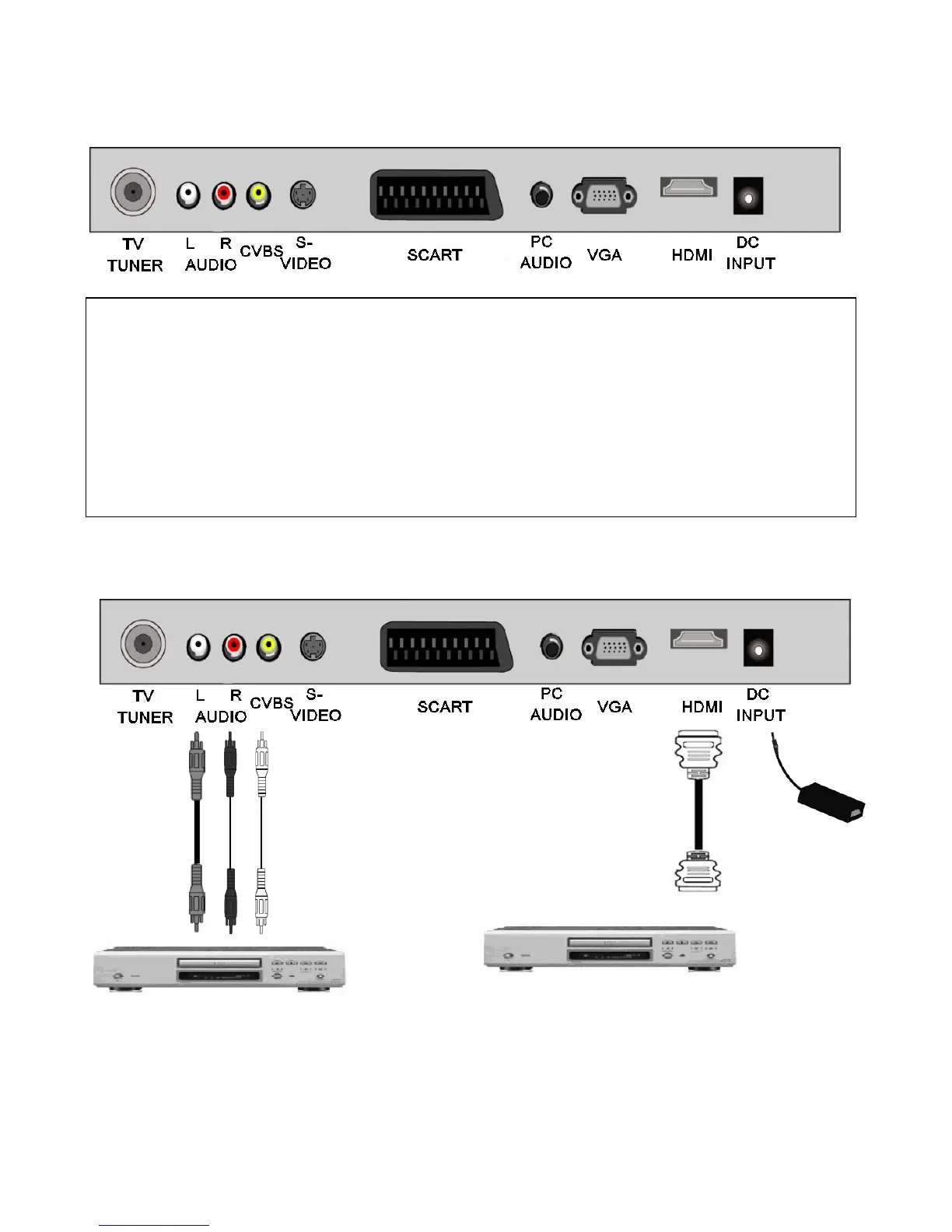 TV TUNER L R AUDIO CVBS S-VIDEO SCART PC AUDIO VGA HDMI DC INPUT

TV TUNER L R AUDIO CVBS S-VIDEO SCART PC AUDIO VGA HDMI DC INPUT