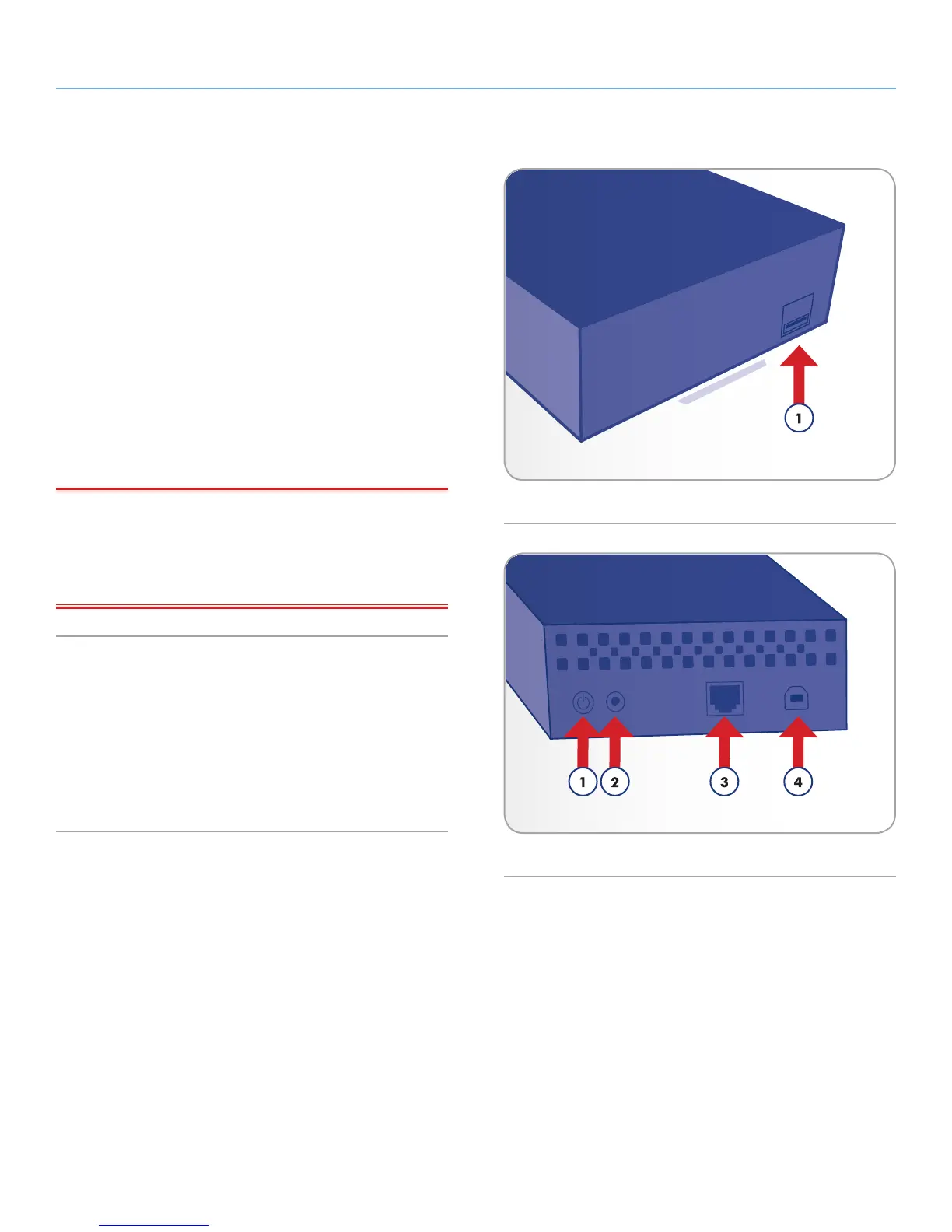 1

1 2 3 4