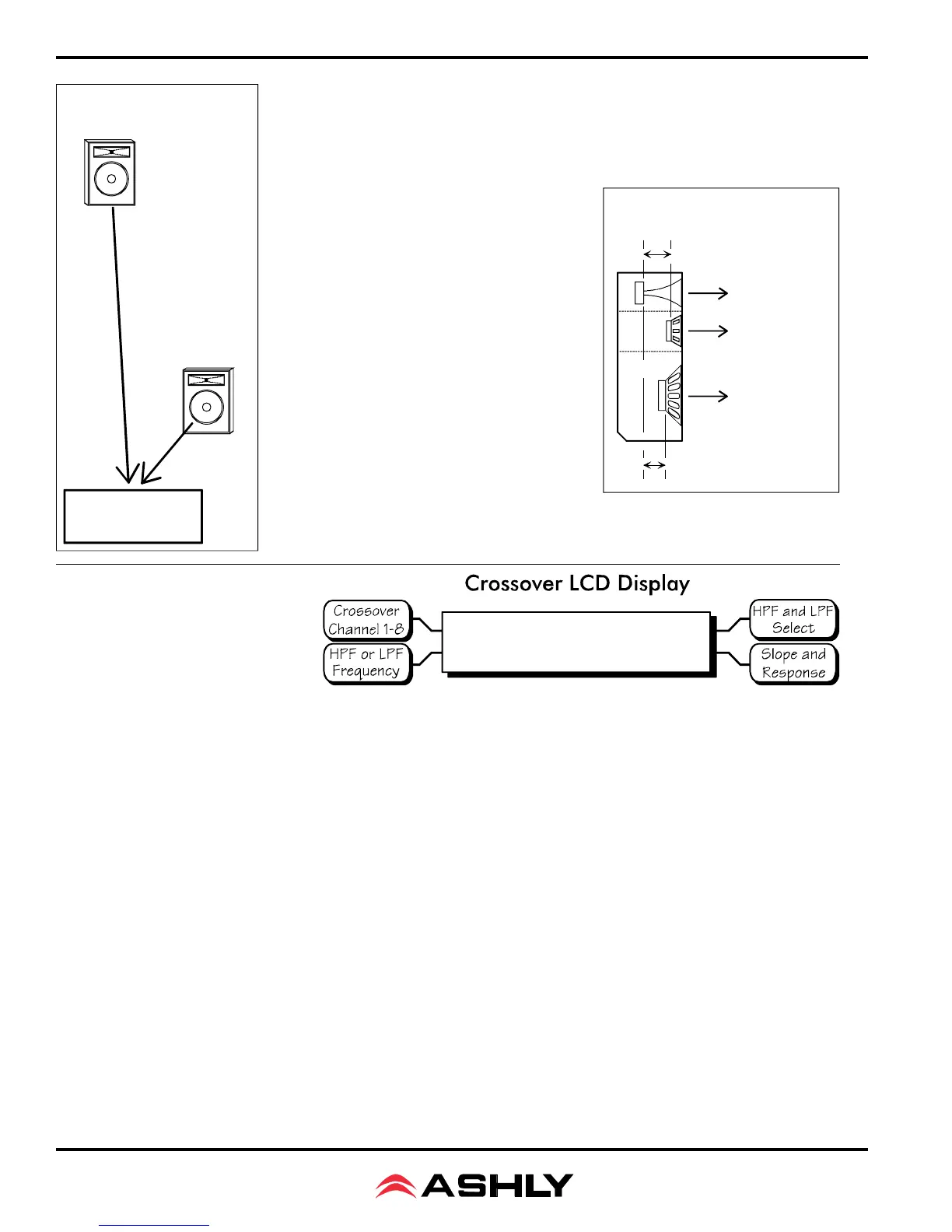 Crossover LCD Display

Crossover Channel 1-8

HPF or LPF Frequency

HPF and LPF Select

Slope and Response

ASHLY