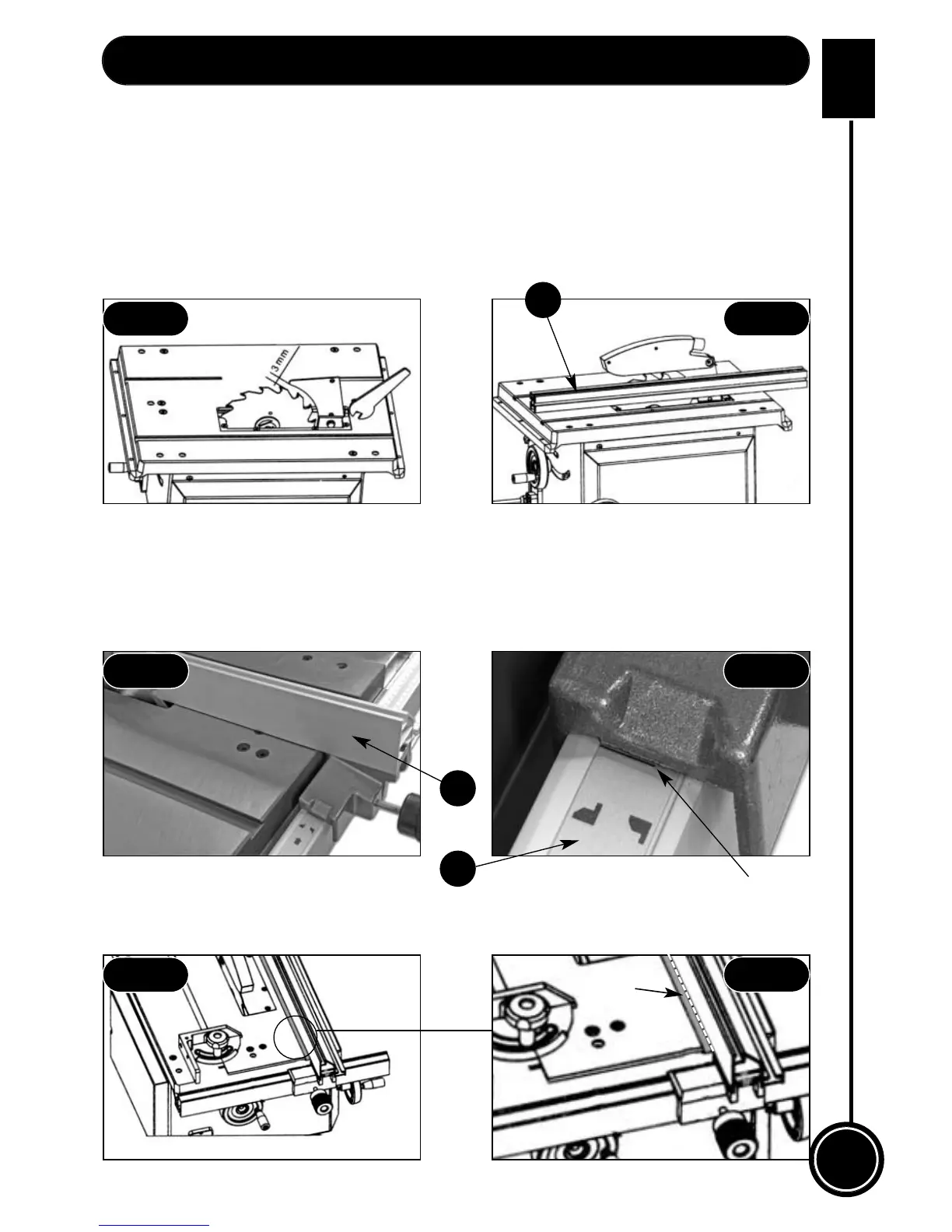 3mm