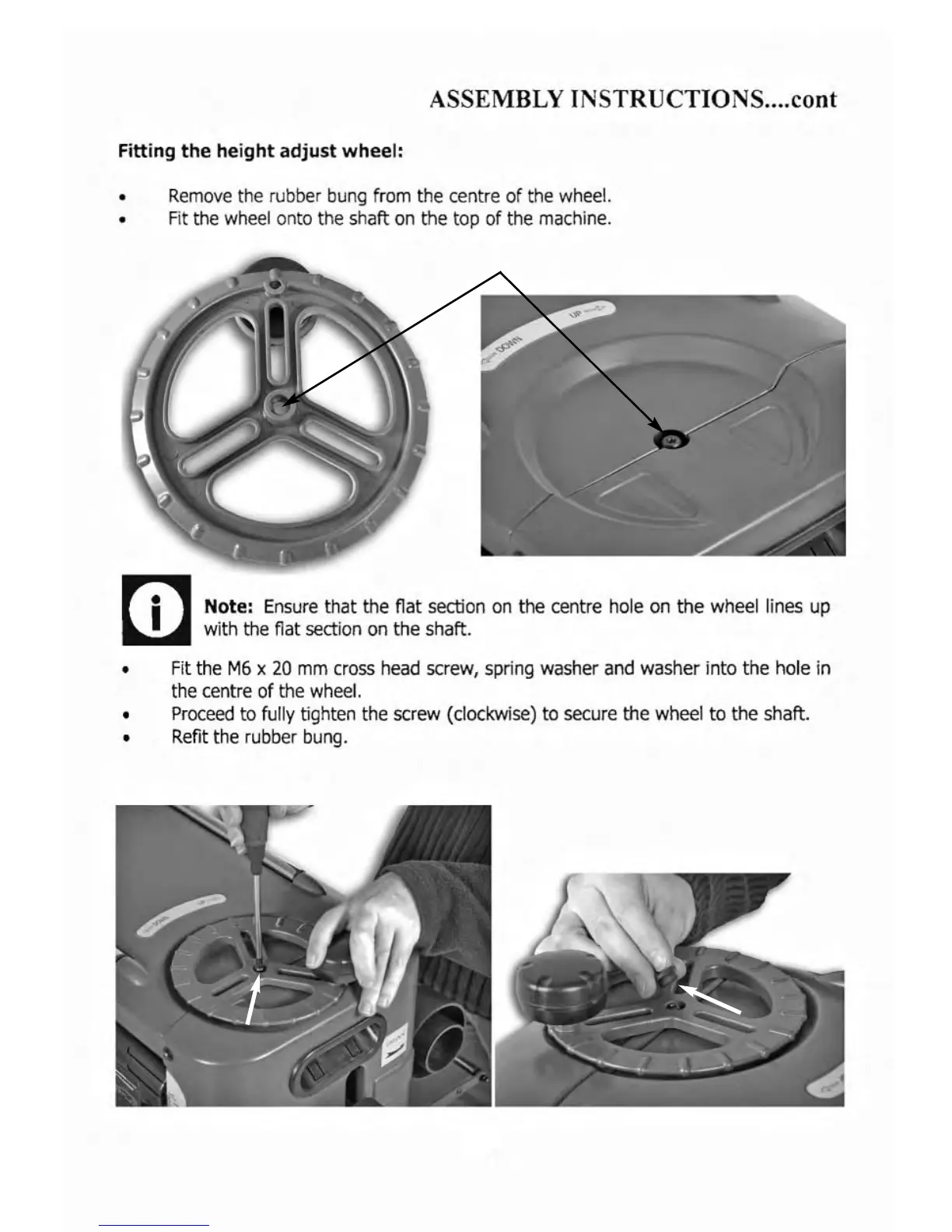 ASSEMBLY INSTRUCTIONS....cont

Fitting the height adjust wheel:

• Remove the rubber bung from the centre of the wheel.
• Fit the wheel onto the shaft on the top of the machine.

DOWN UP

Note: Ensure that the flat section on the centre hole on the wheel lines up with the flat section on the shaft.

• Fit the M6 x 20 mm cross head screw, spring washer and washer into the hole in the centre of the wheel.
• Proceed to fully tighten the screw (clockwise) to secure the wheel to the shaft.
• Refit the rubber bung.

DOWN UP