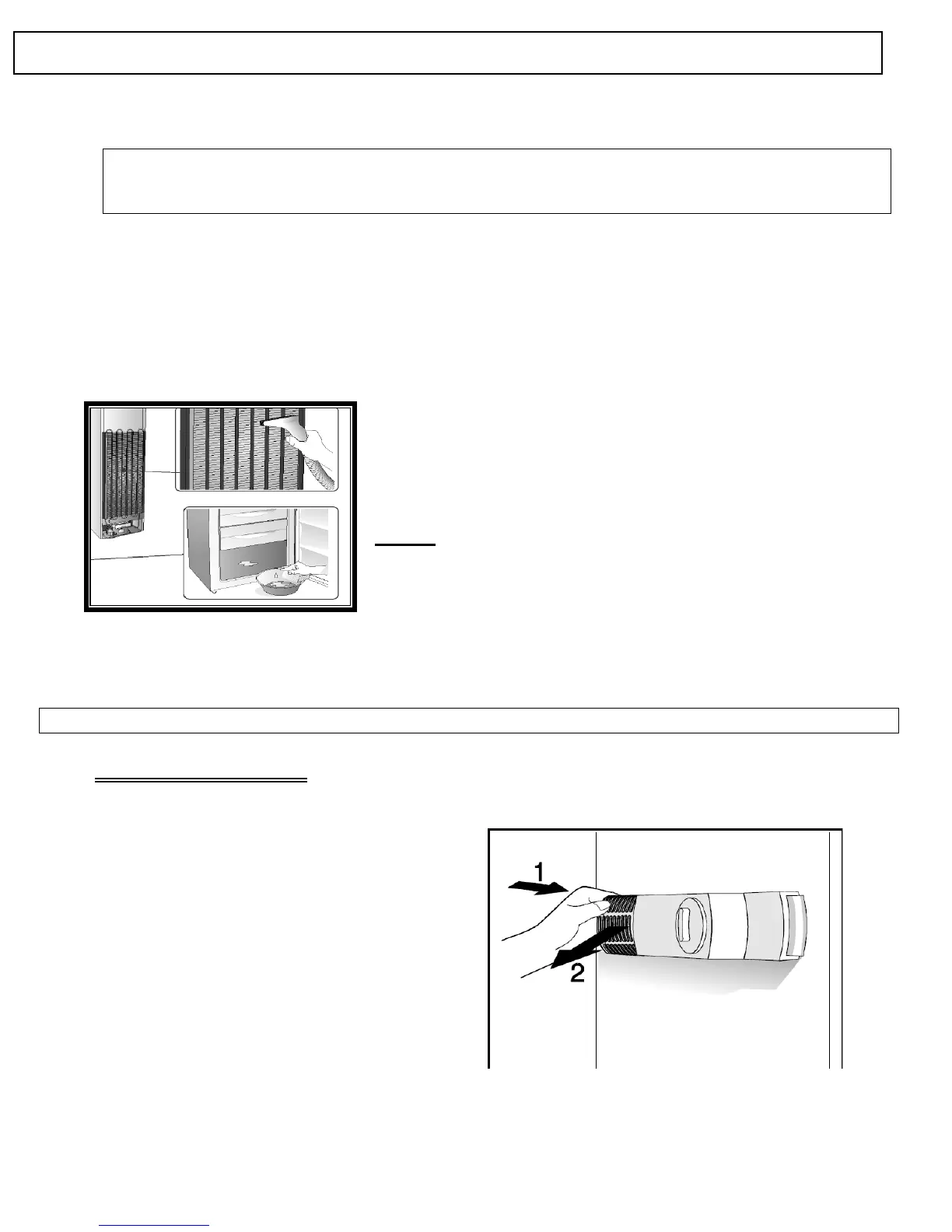 1

2