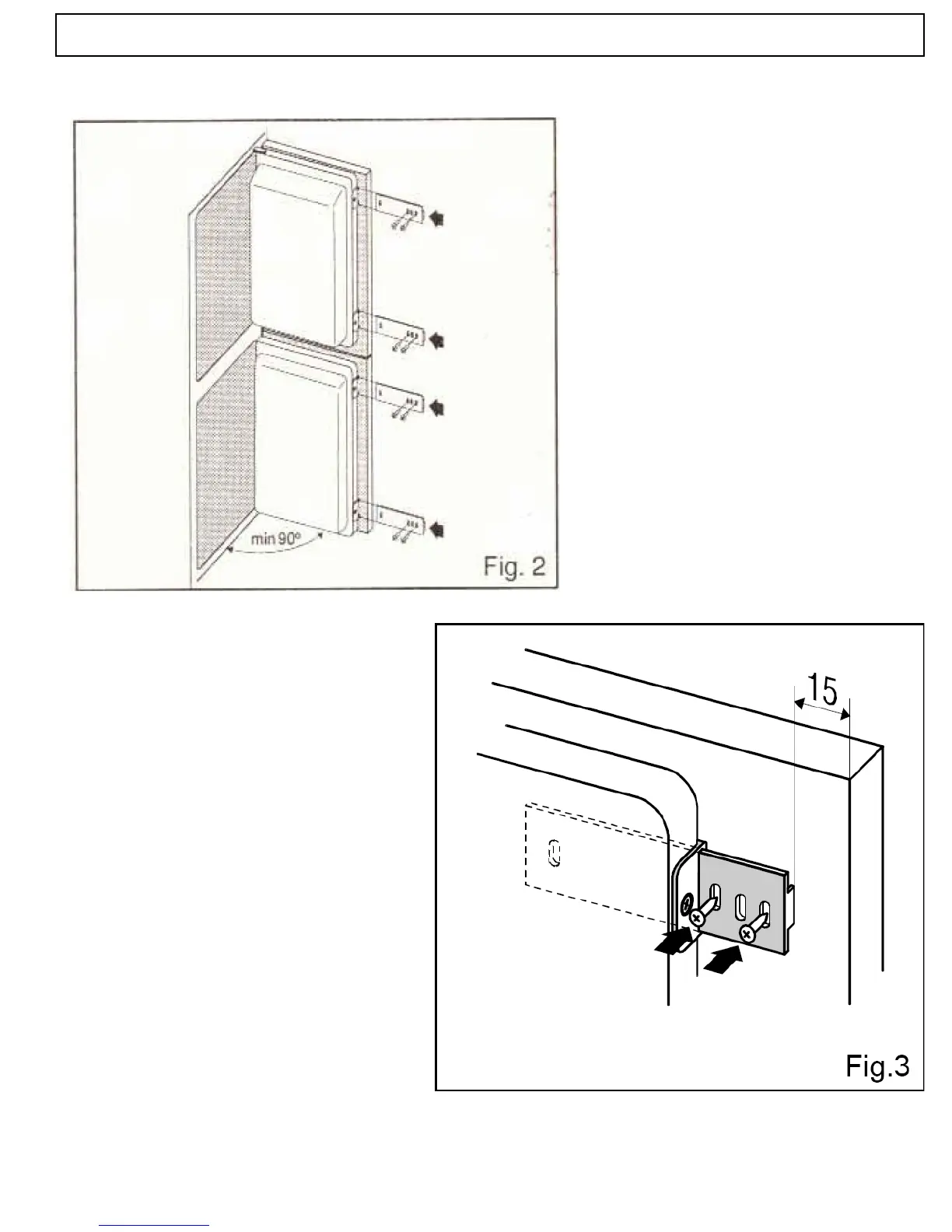 min 90°

Fig. 2

15

Fig.3