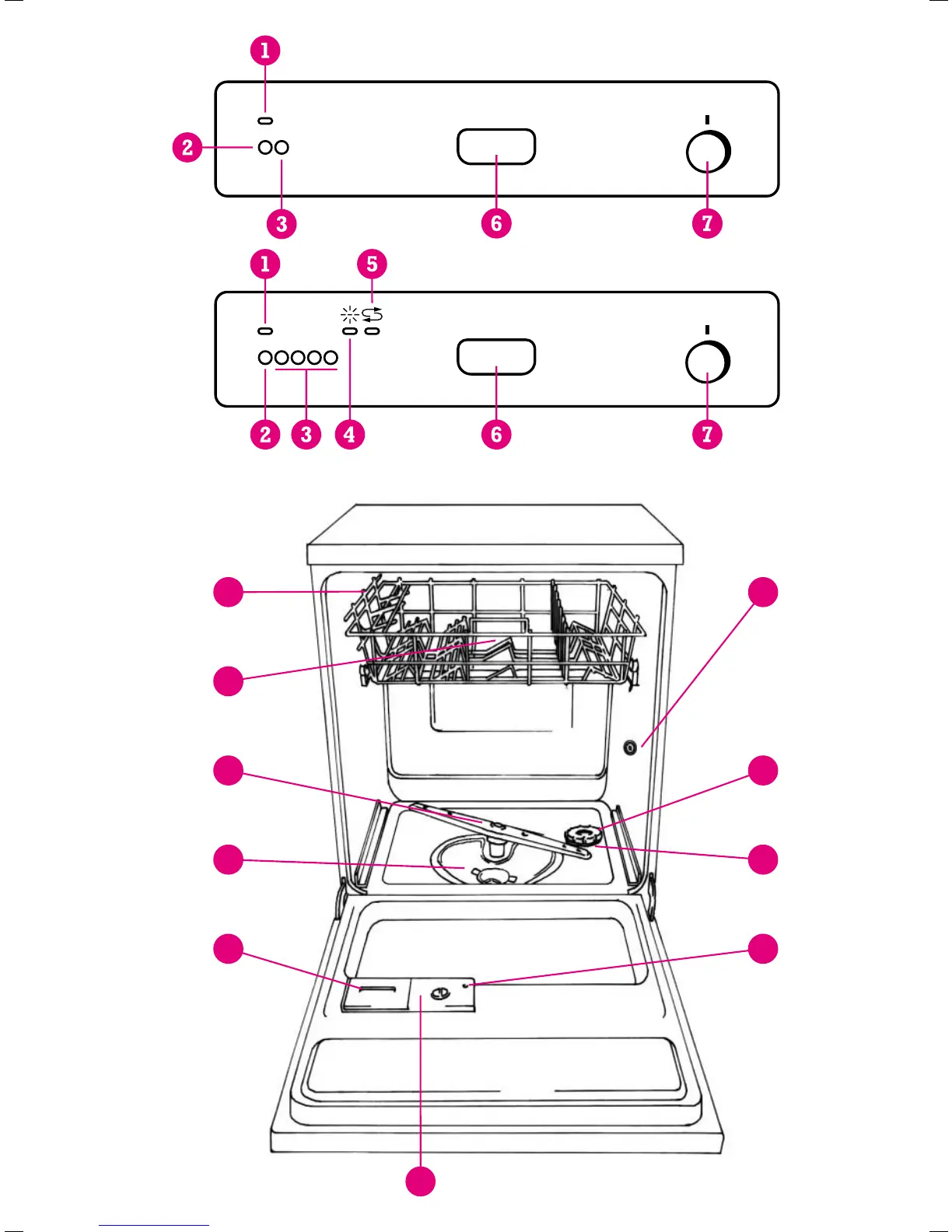 1
2
3
6
7
1
5
2
3
4
6
7