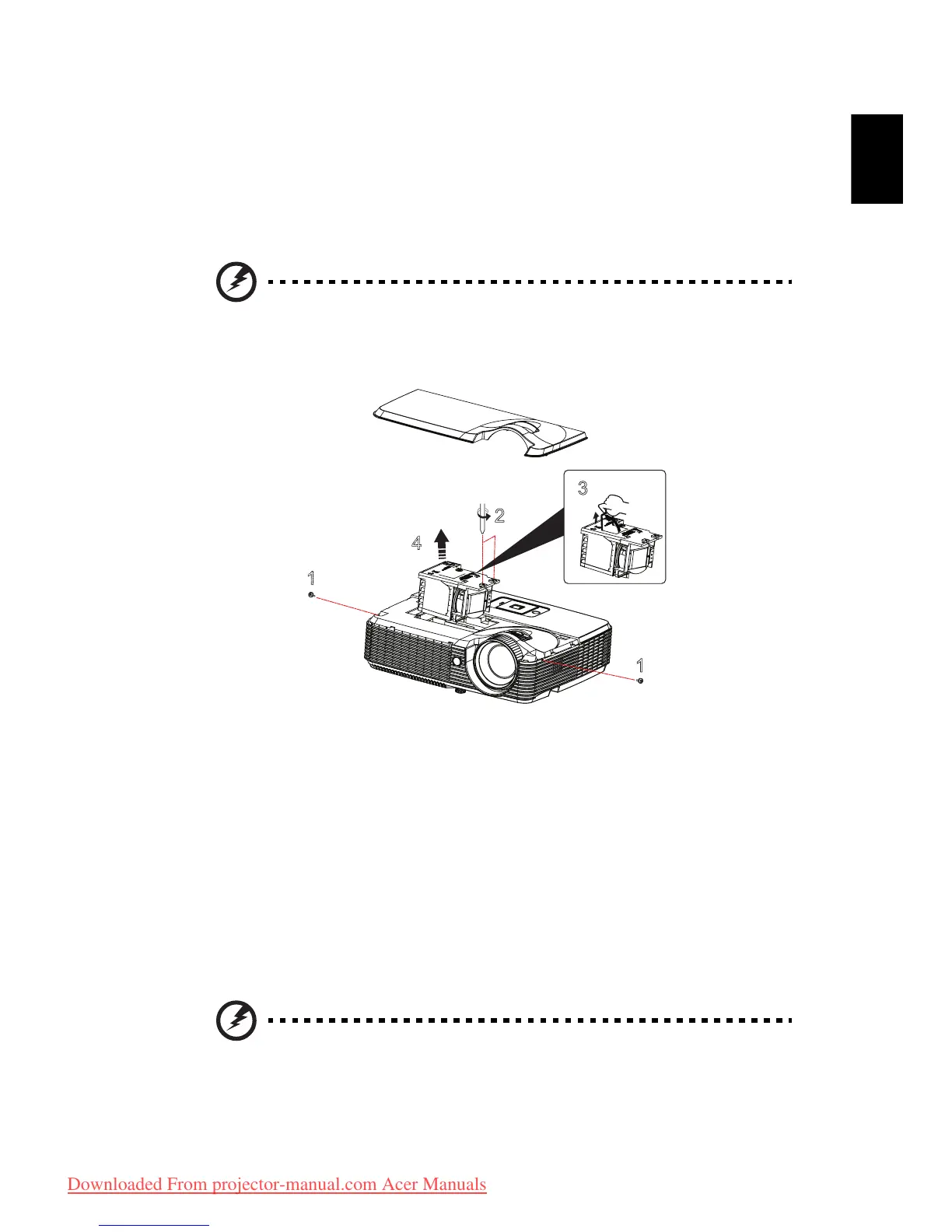 3

2

4

1

1

Downloaded From projector-manual.com Acer Manuals