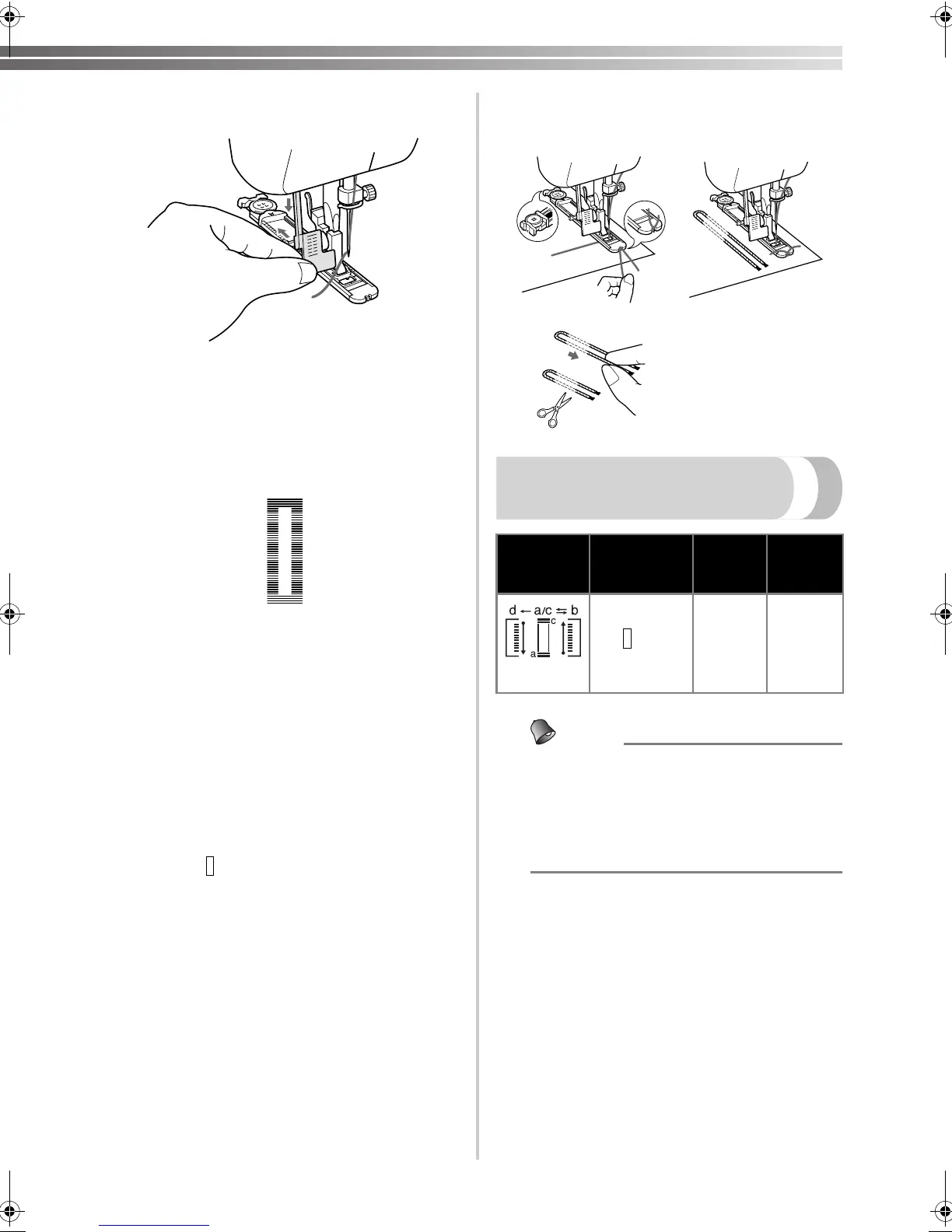 d ← a/c ⇆ b

c

a