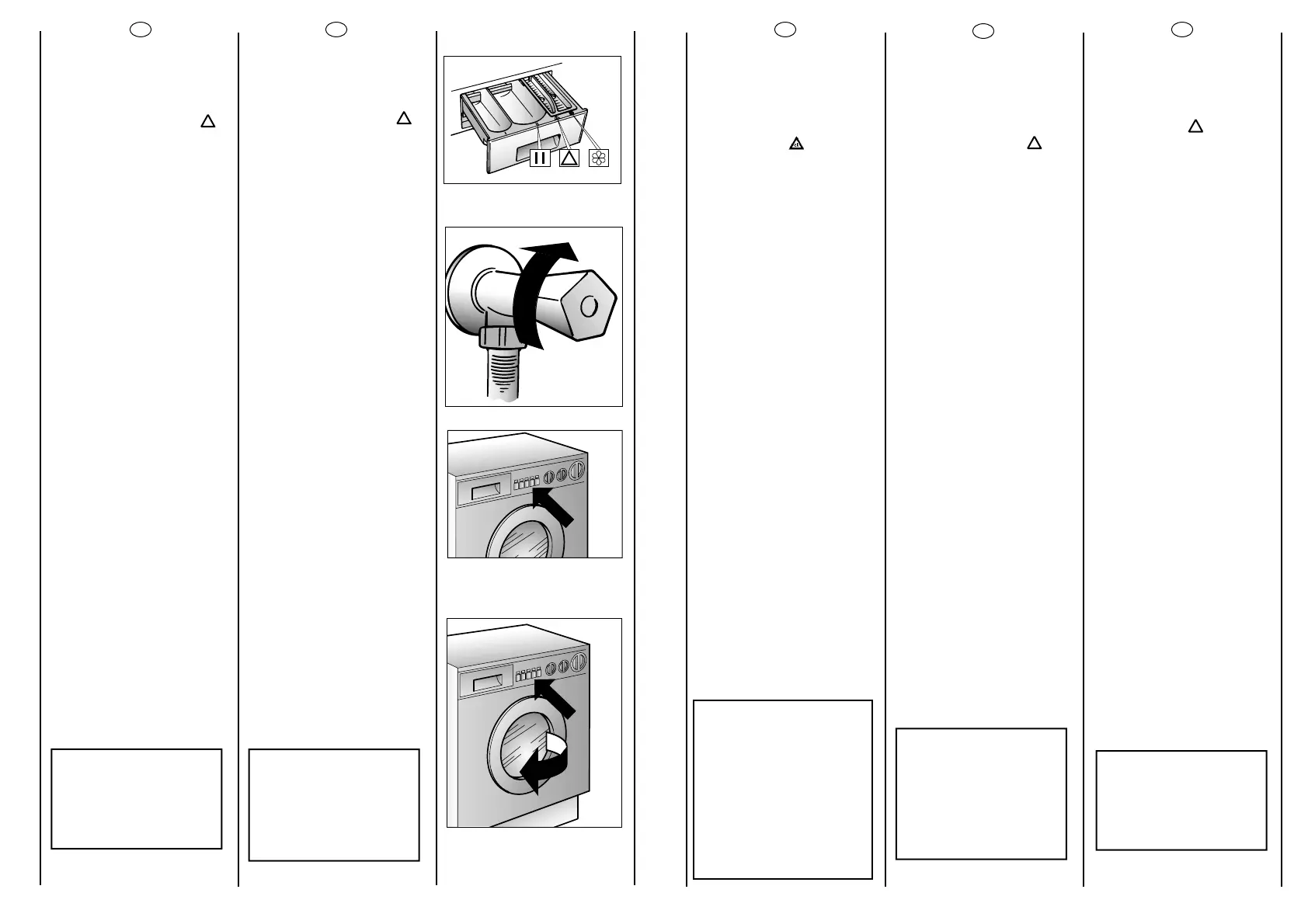 II