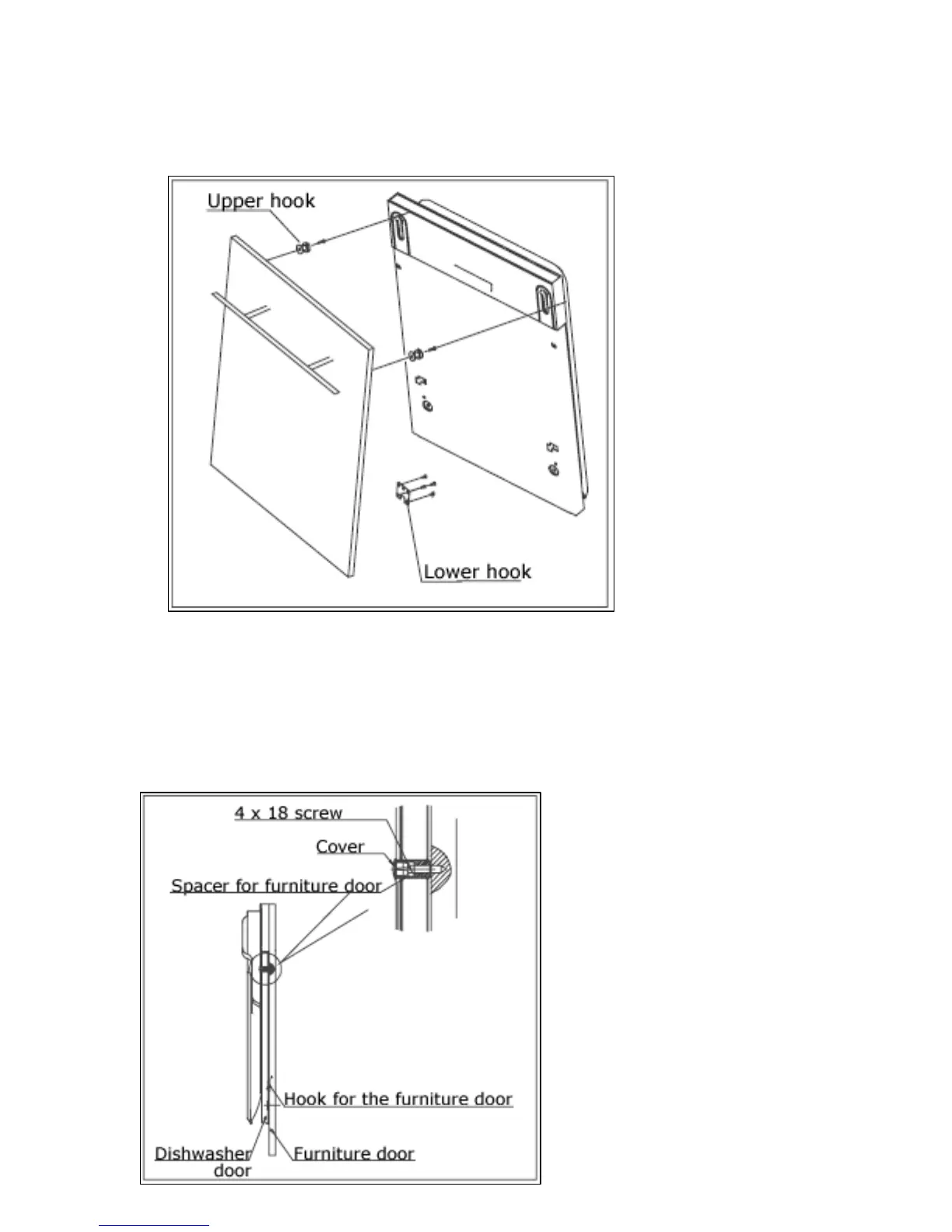 Upper hook

Lower hook

4 x 18 screw

Cover

Spacer for furniture door

Hook for the furniture door

Dishwasher door

Furniture door