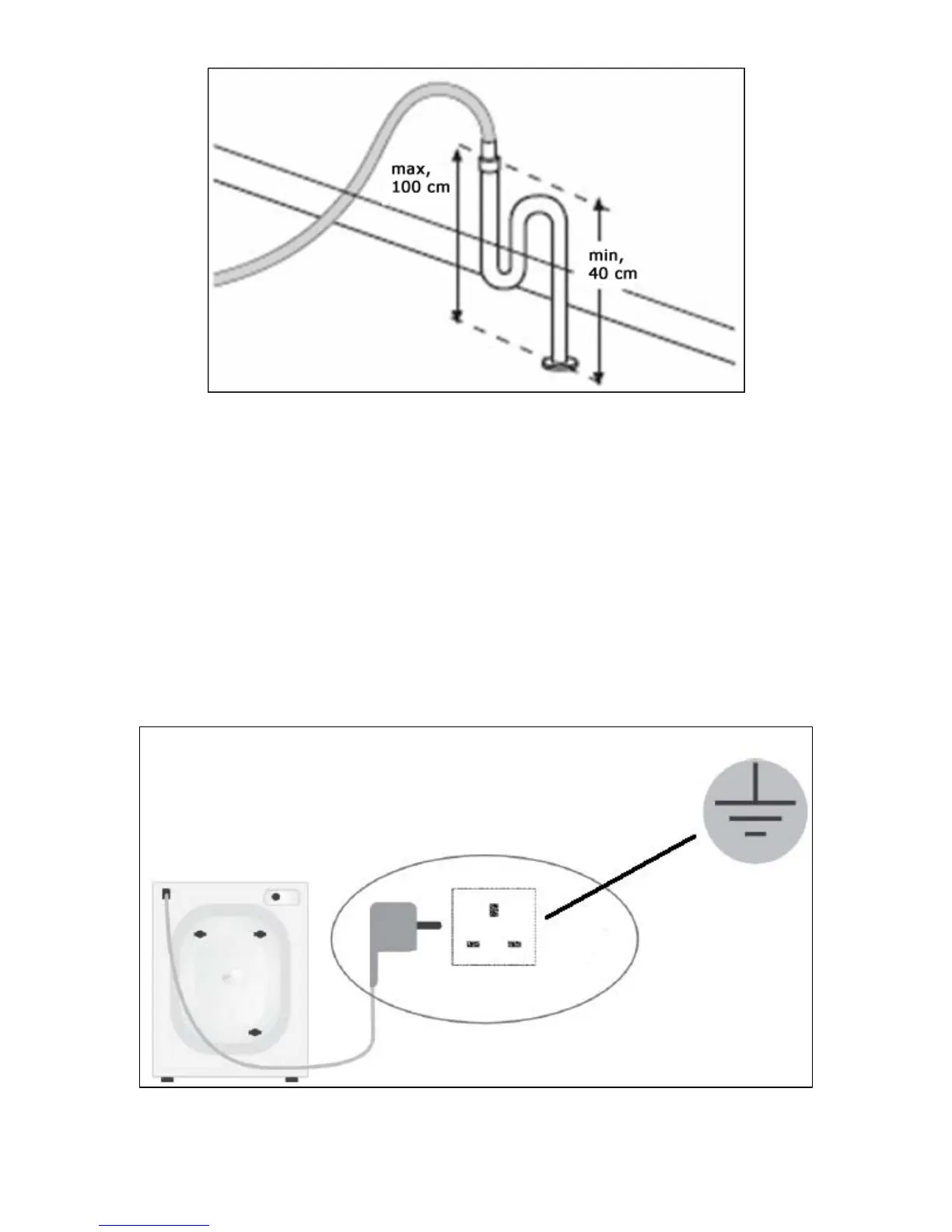 max,
100 cm

min,
40 cm