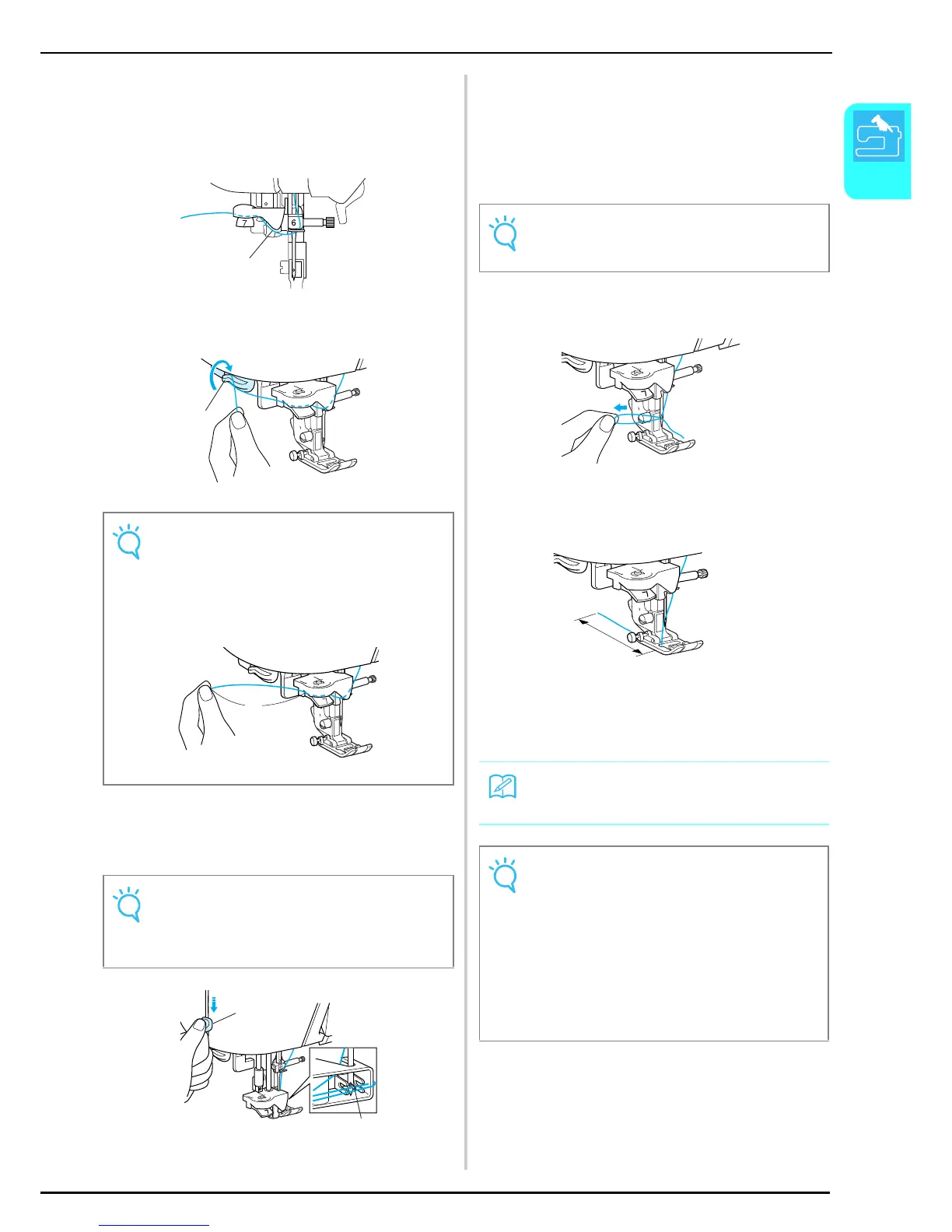 7

6