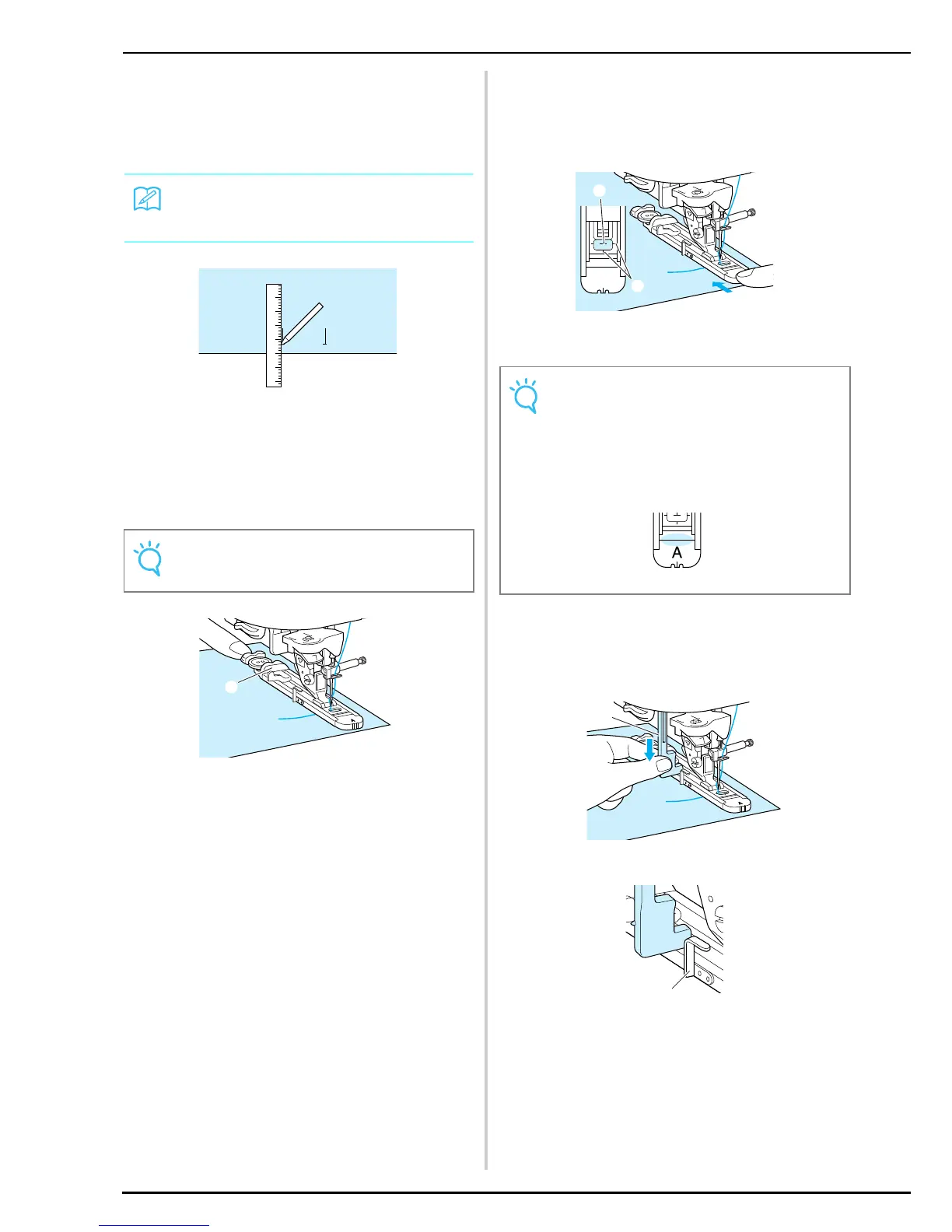 A