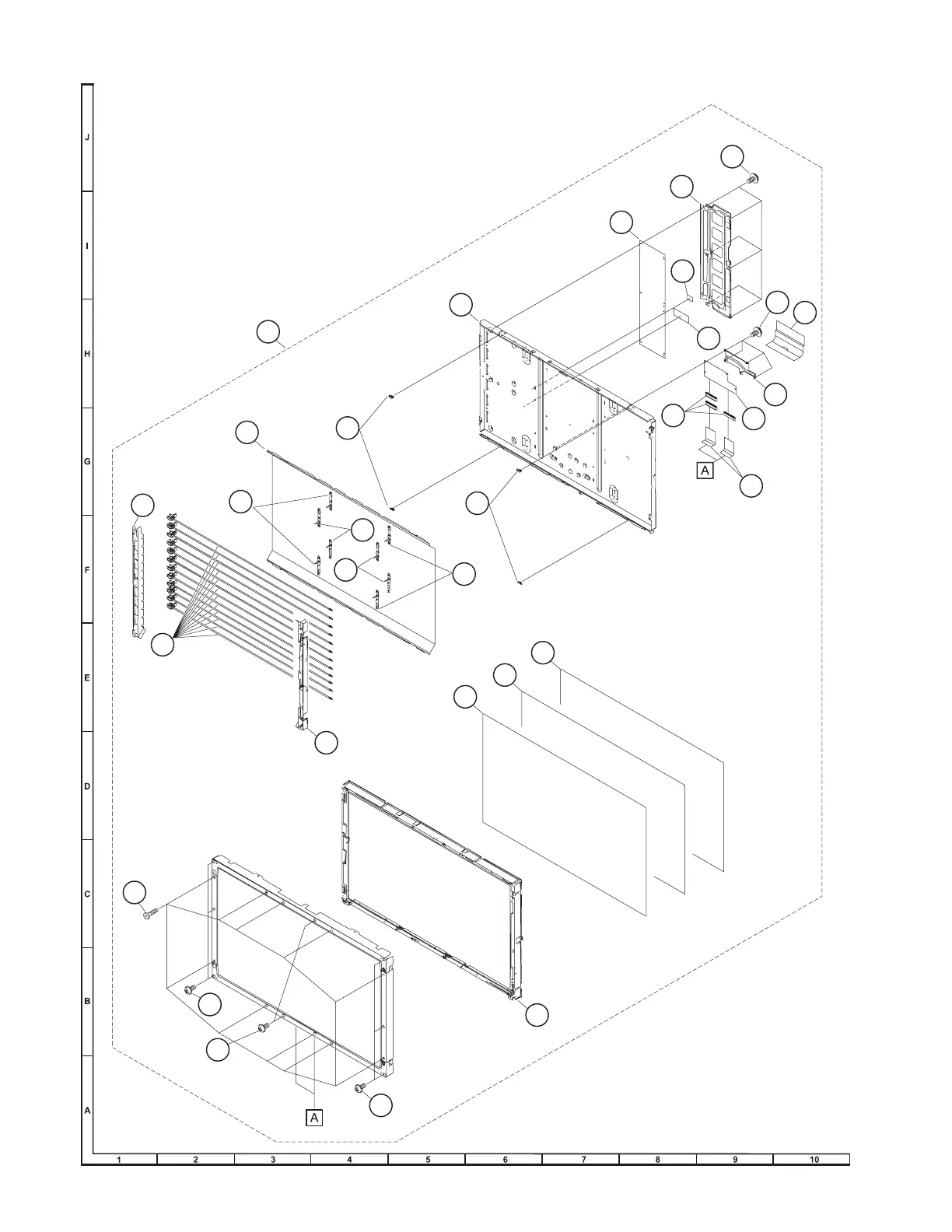 J

I

H

G

F

E

D

C

B

A

A

A

1 2 3 4 5 6 7 8 9 10