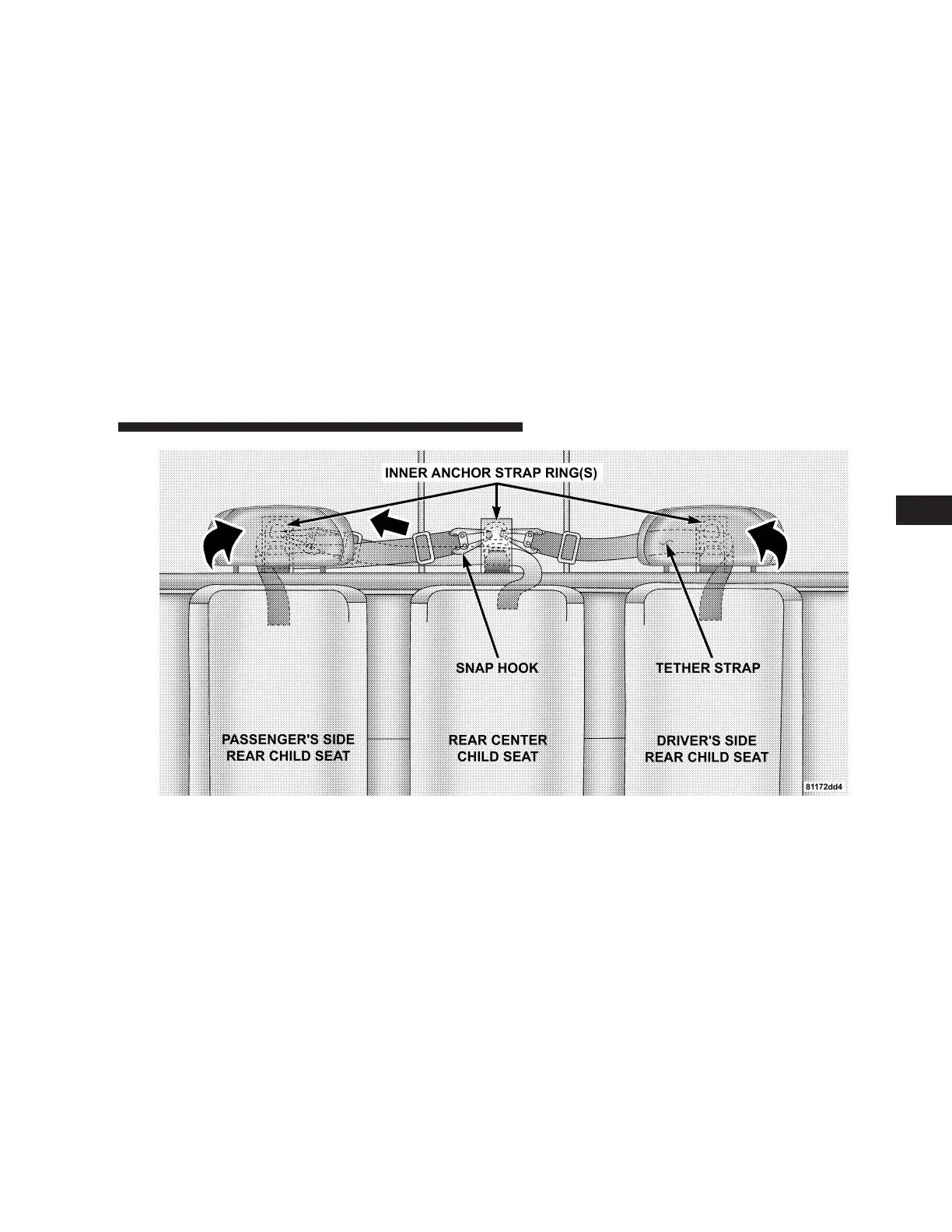 INNER ANCHOR STRAP RING(S)

SNAP HOOK

TETHER STRAP

PASSENGER'S SIDE REAR CHILD SEAT

REAR CENTER CHILD SEAT

DRIVER'S SIDE REAR CHILD SEAT

81172dd4