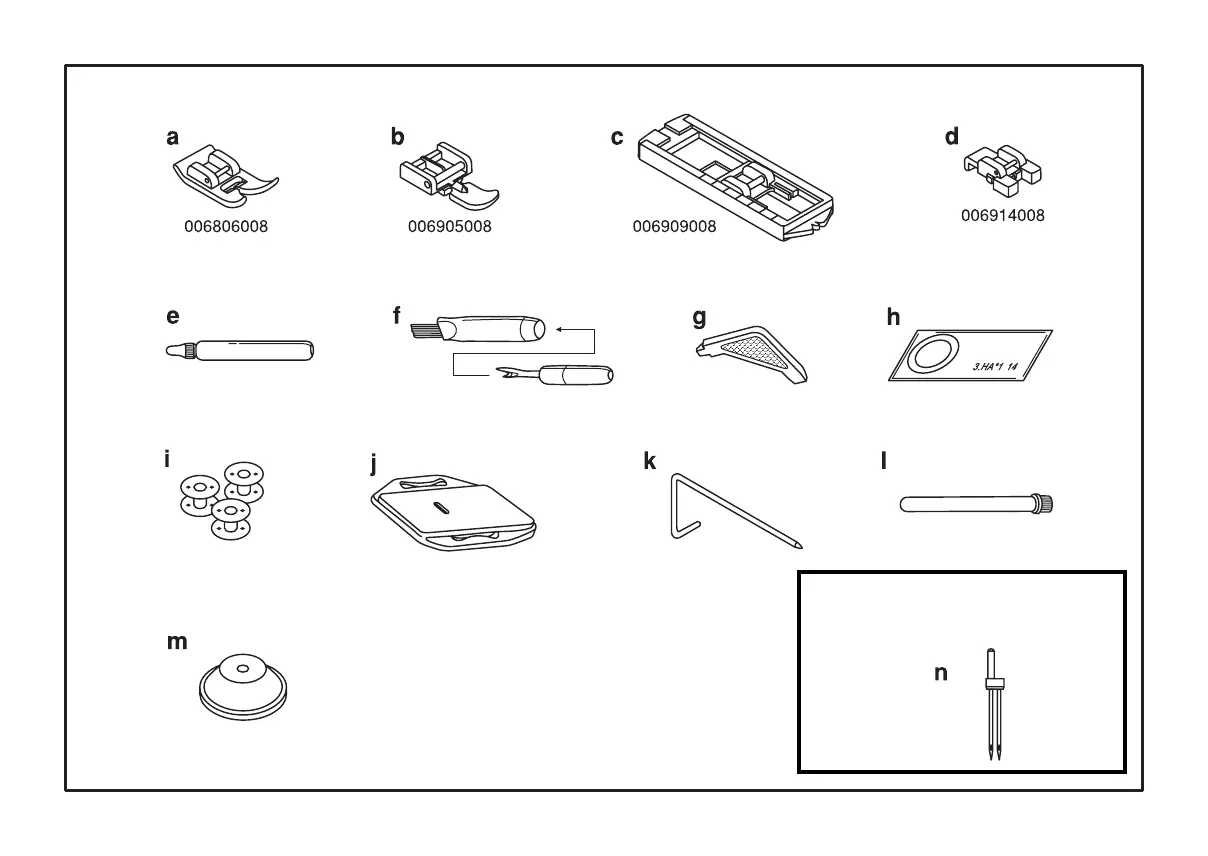 a
006806008

b
006905008

c
006909008

d
006914008

e

f

g

h
3.HA*1 14

i

j

k

l

m

n