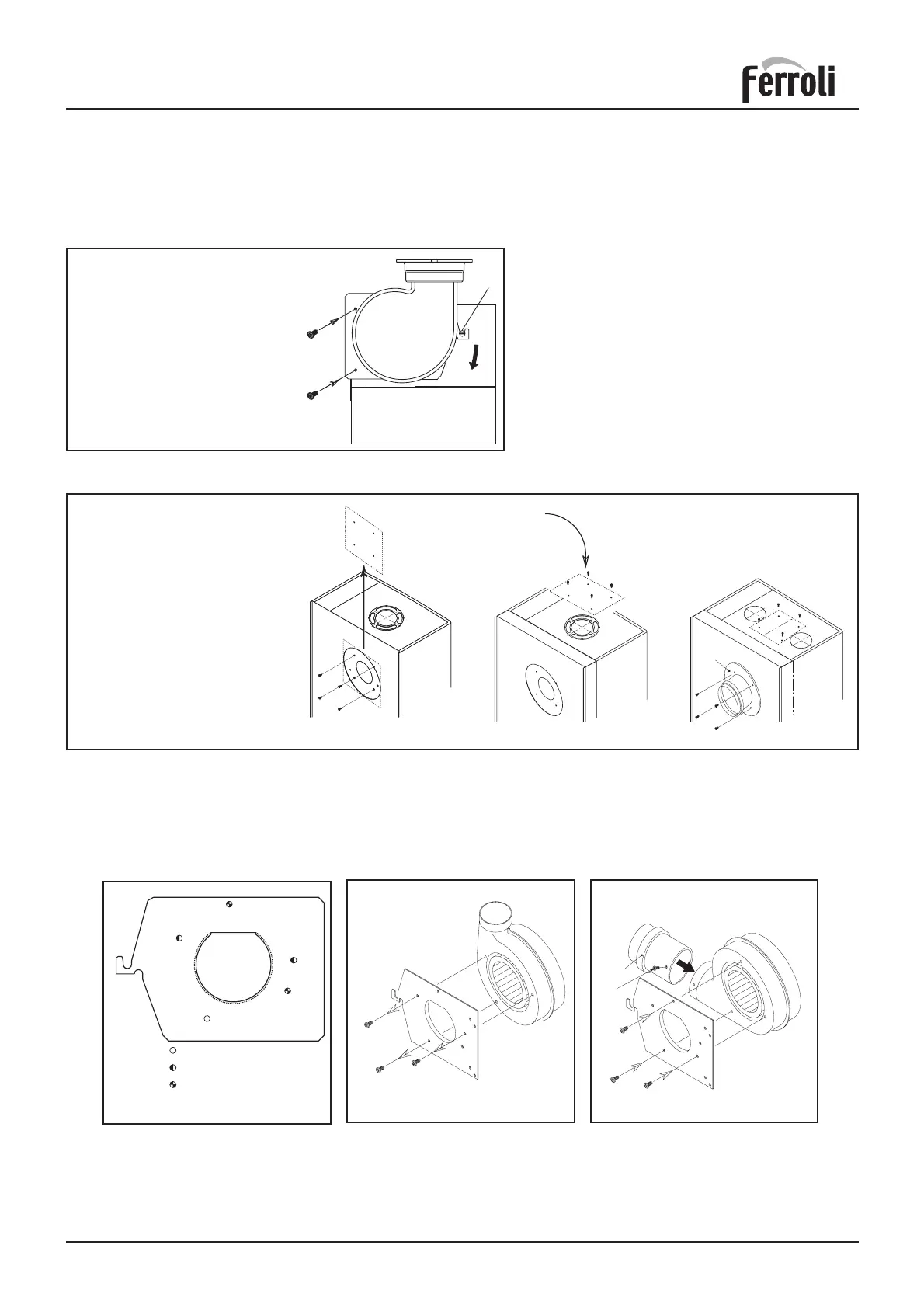 Ferroli