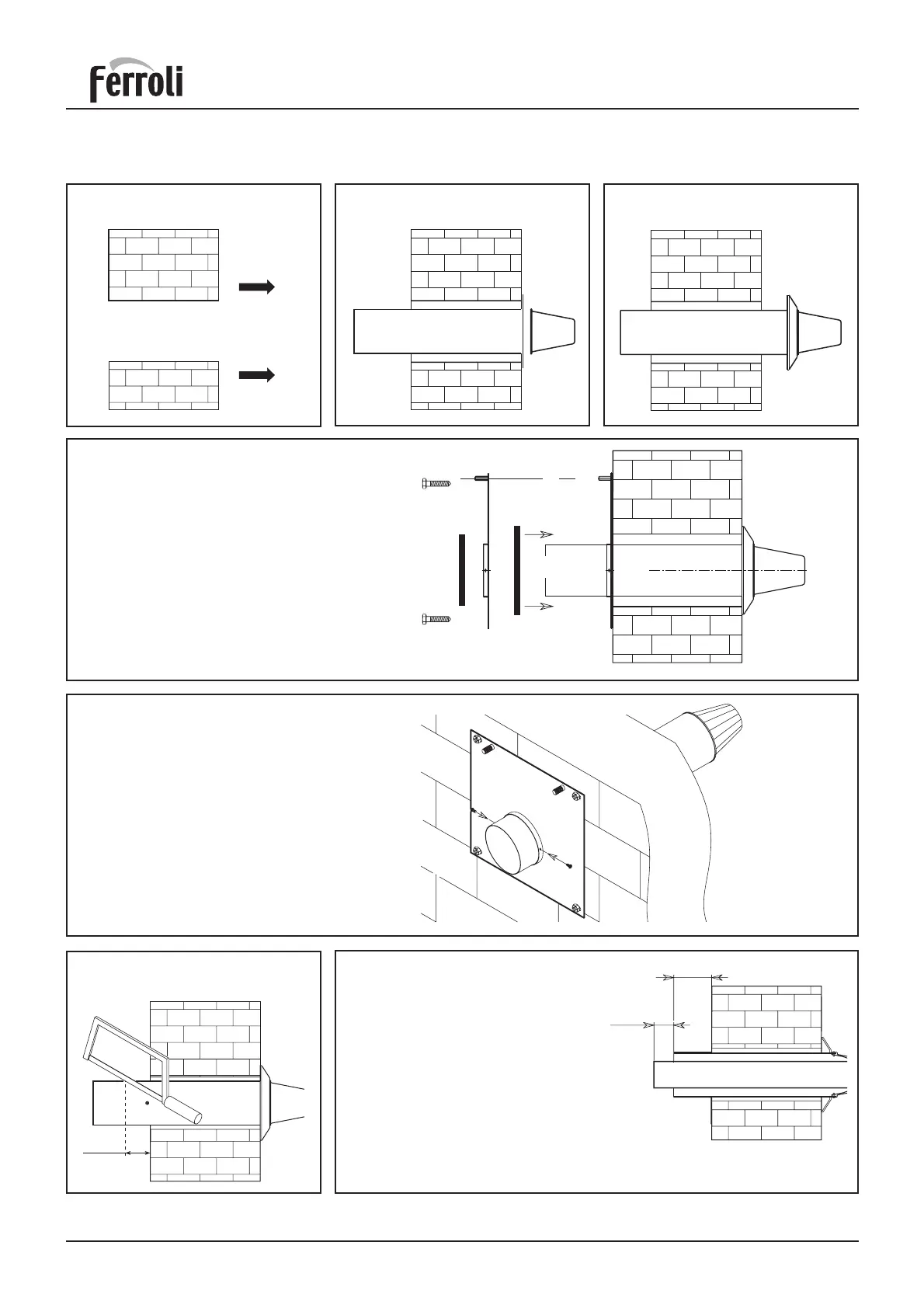 Ferroli