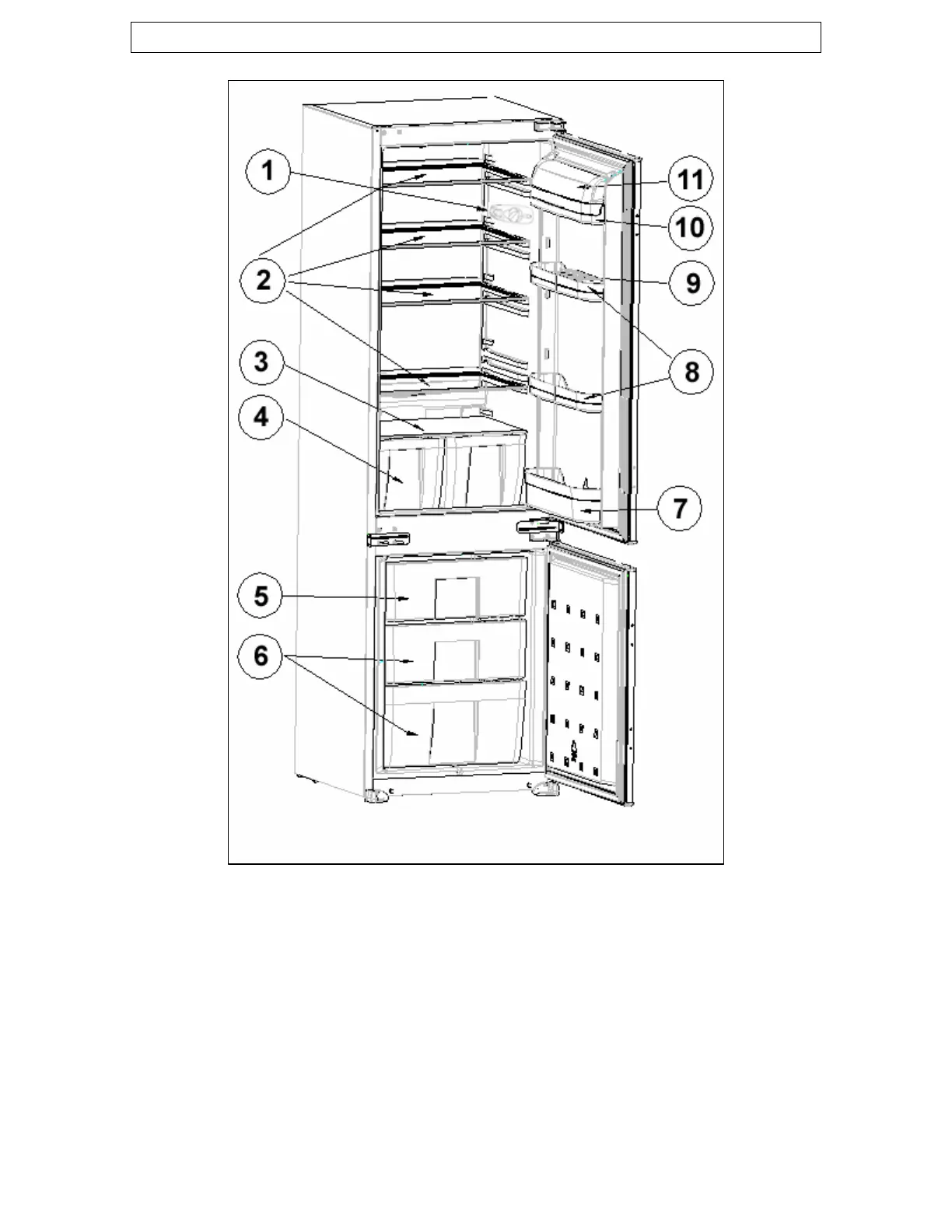 1
2
3
4
5
6
11
10
9
8
7