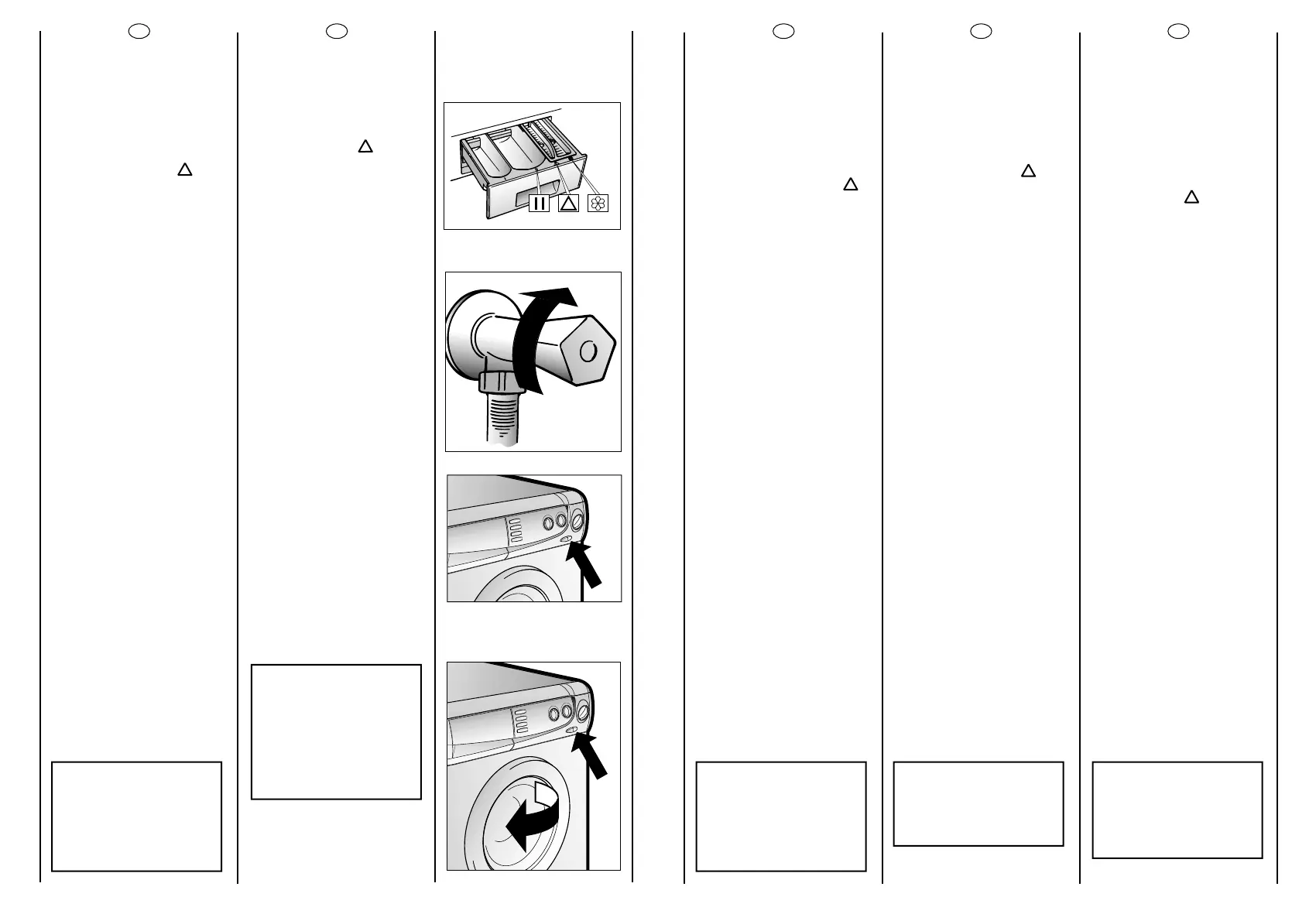 II