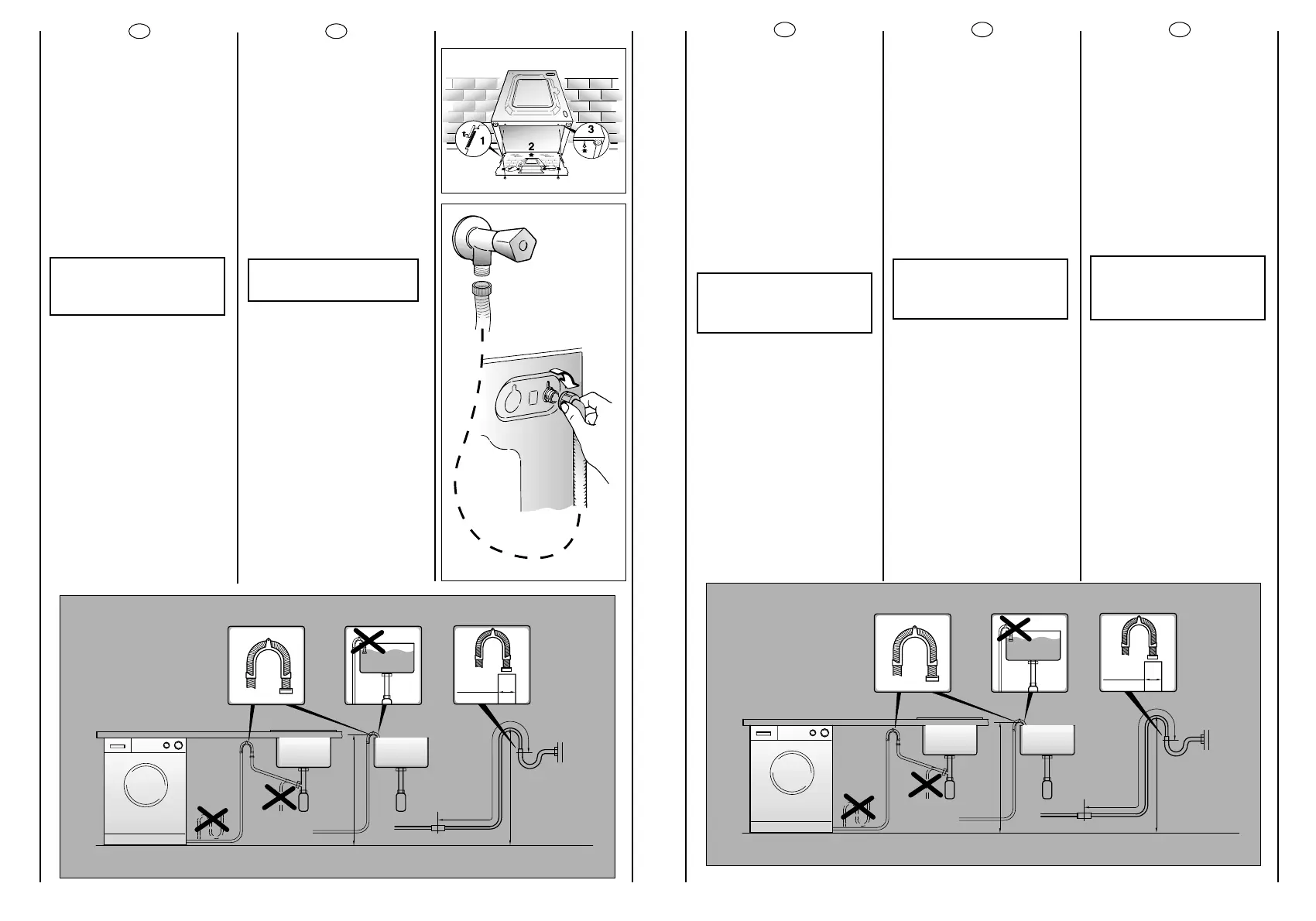 1

2

3