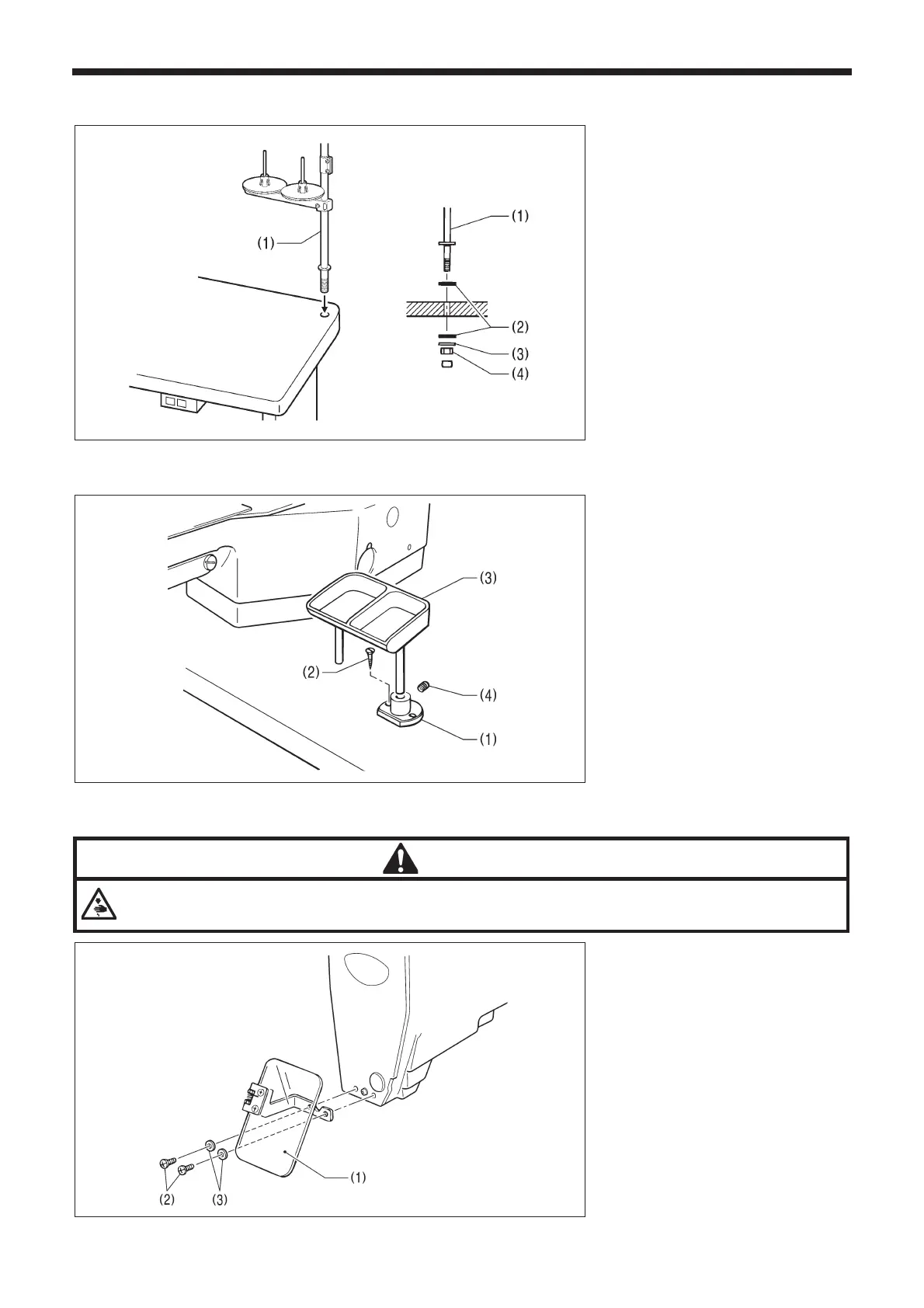 (1)

(1)

(2)

(3)

(4)

(3)

(2)

(4)

(1)

(1)

(2)

(3)