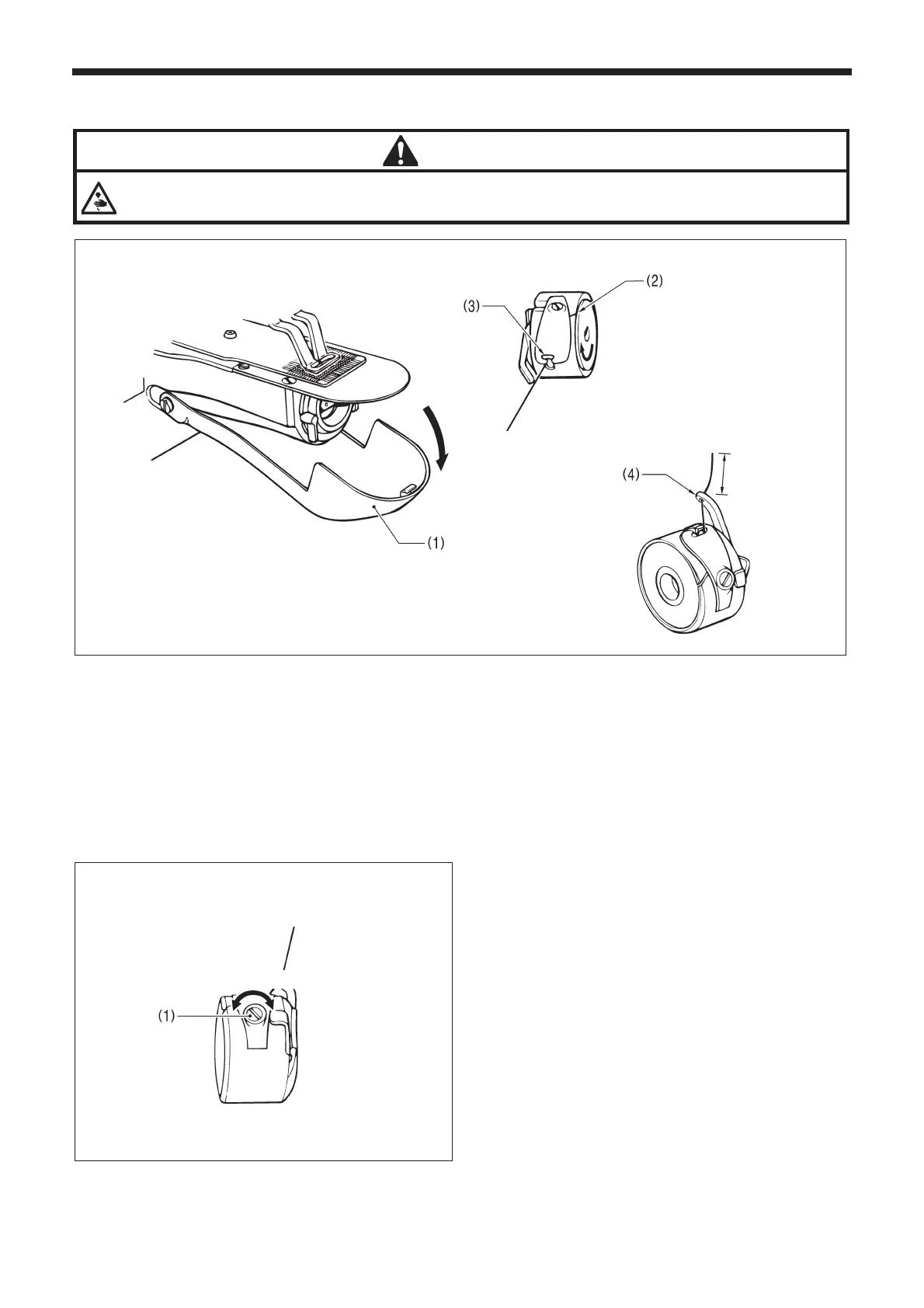 (2)
(3)
(4)
(1)

(1)