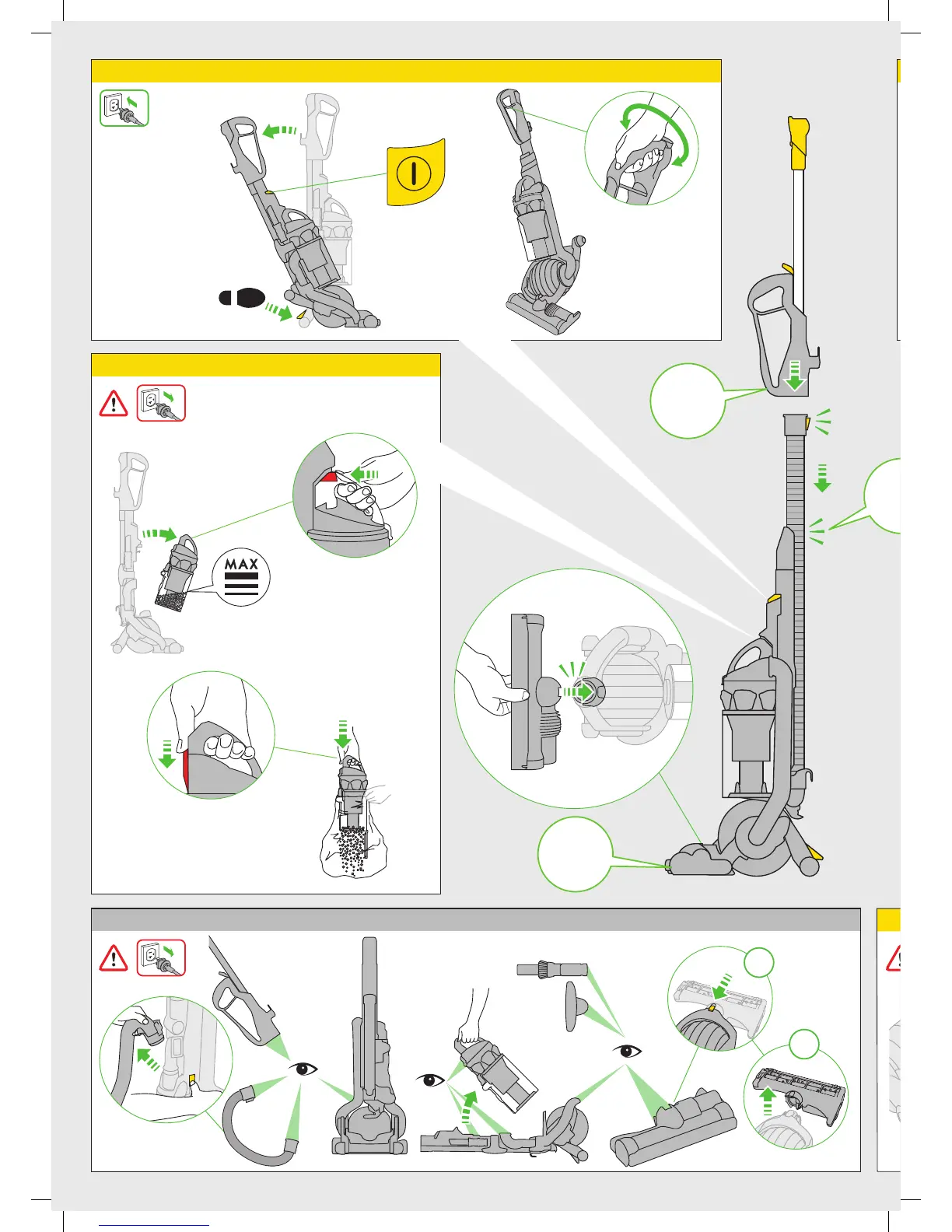 MAX