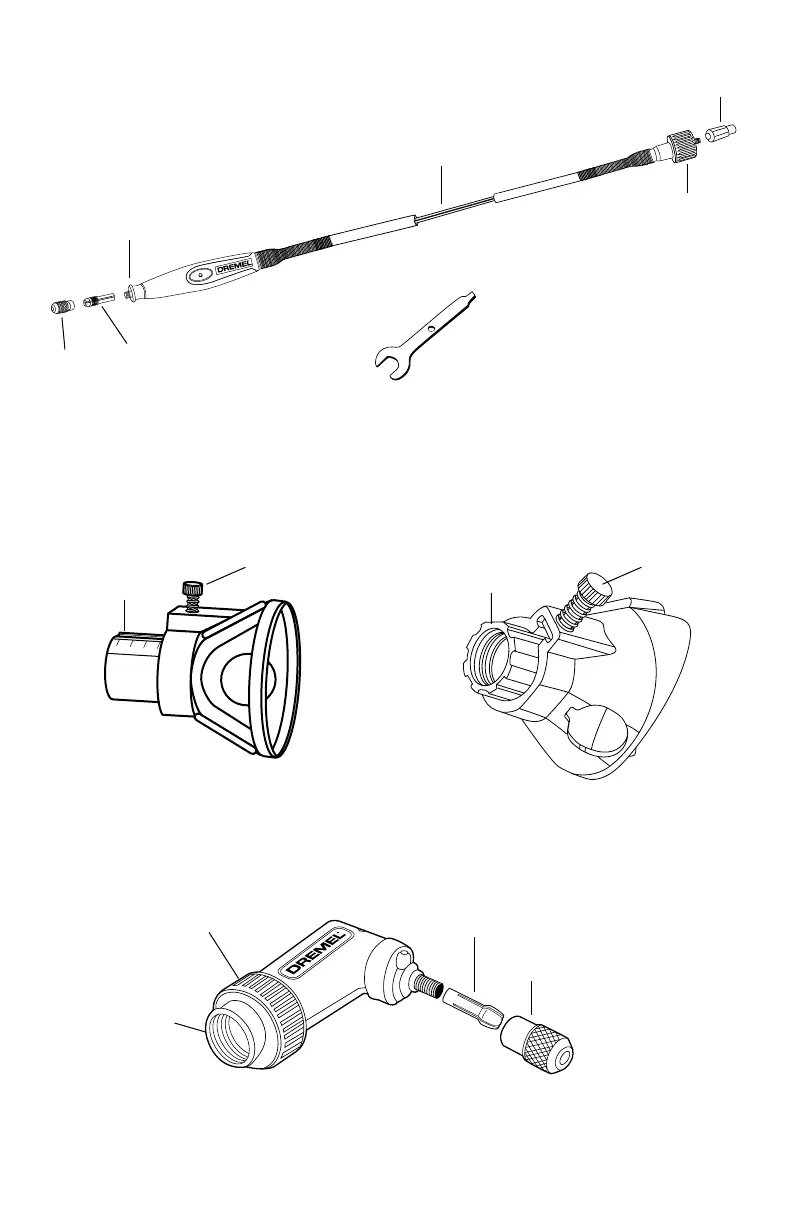 DREMEL

DREMEL