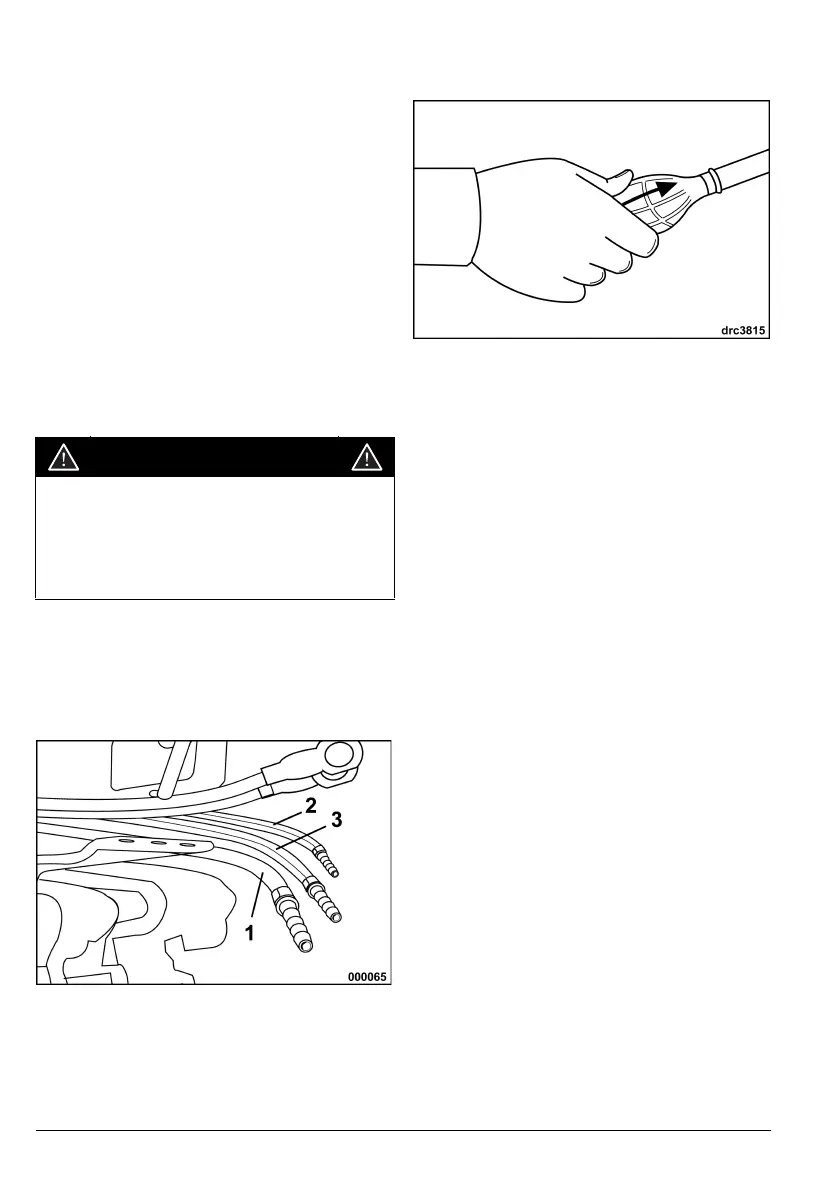 drc3815

2
3
1
000065