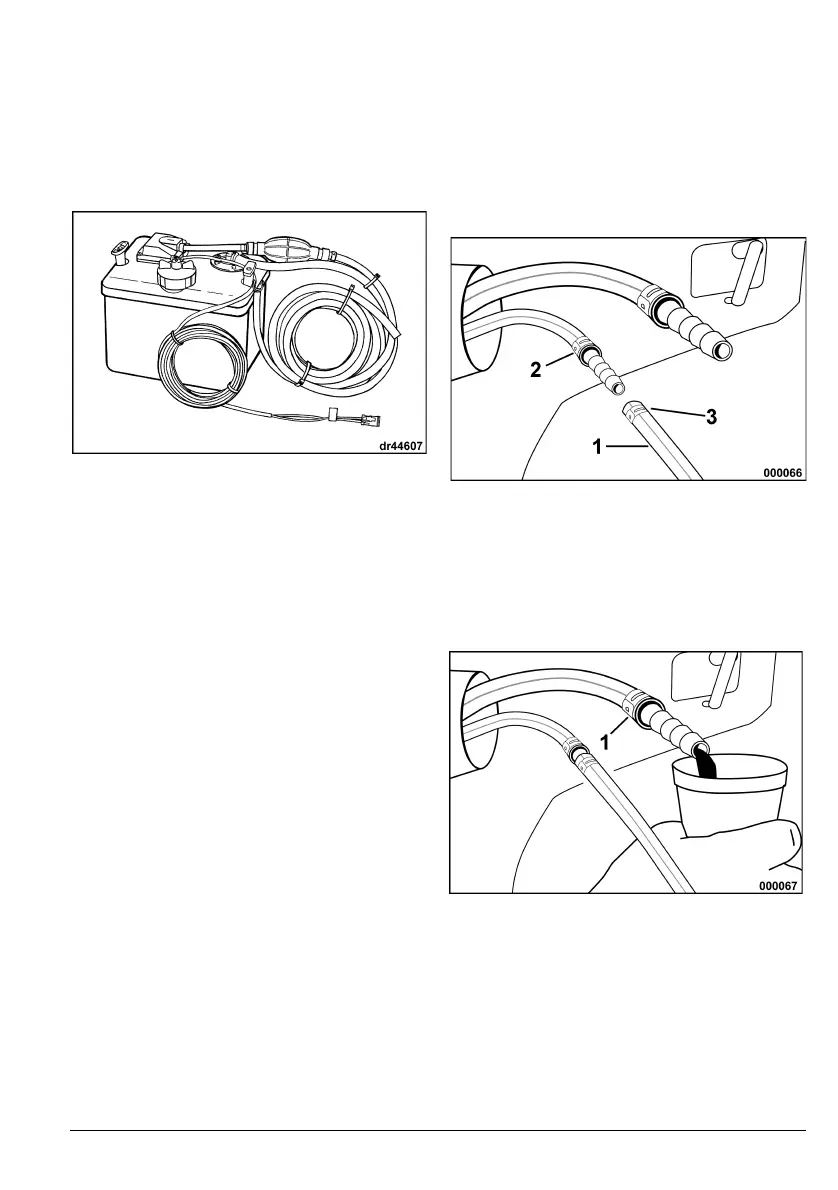 dr44607

2
3
1
000066

1
000067