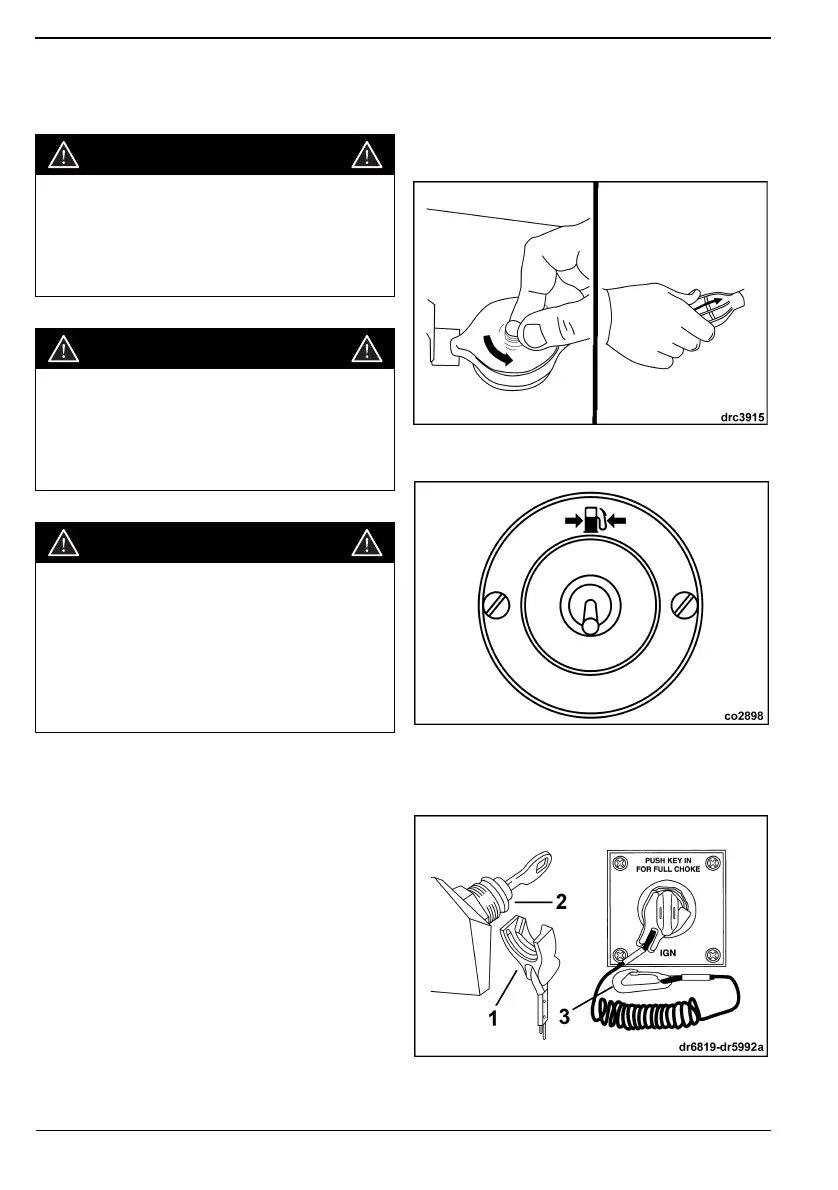 drc3915

co2898

PUSH KEY IN FOR FULL CHOKE

IGN

2

1

3

dr6819-dr5992a