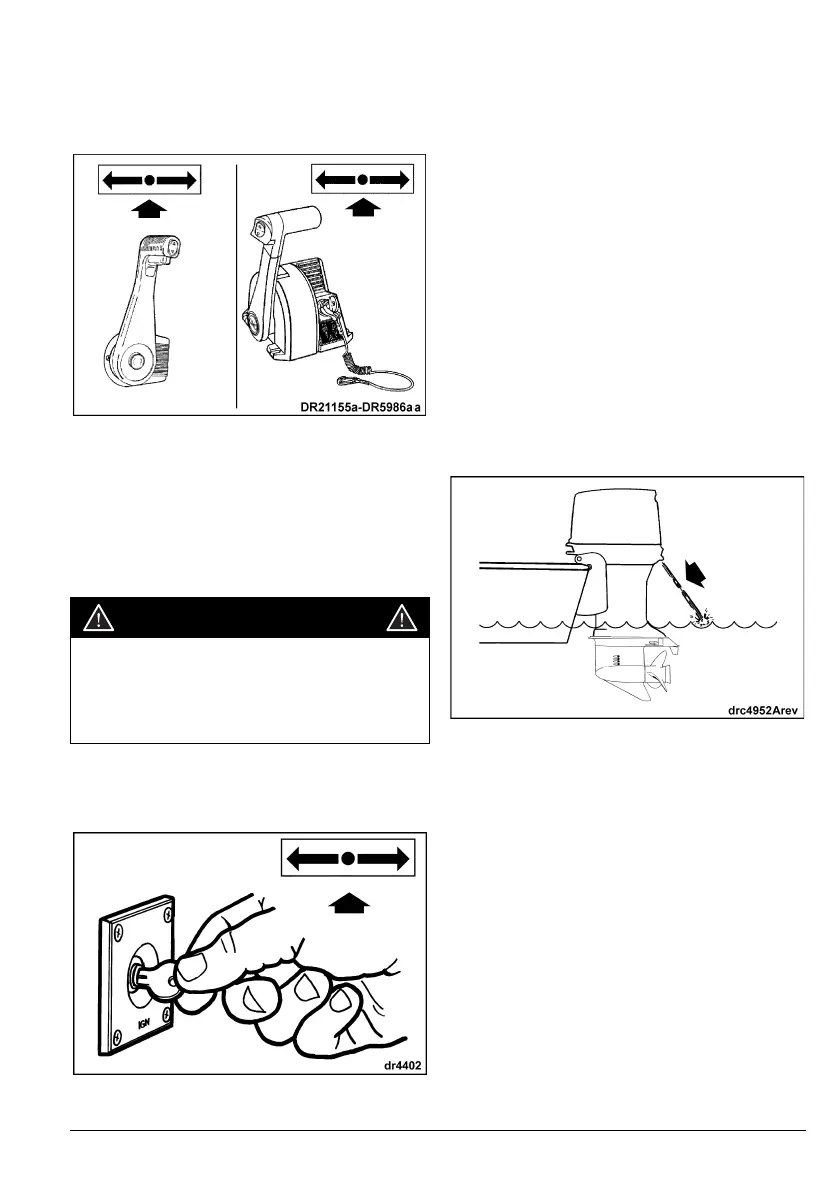 DR21155a-DR5986a a

drc4952Arev

IGN

dr4402