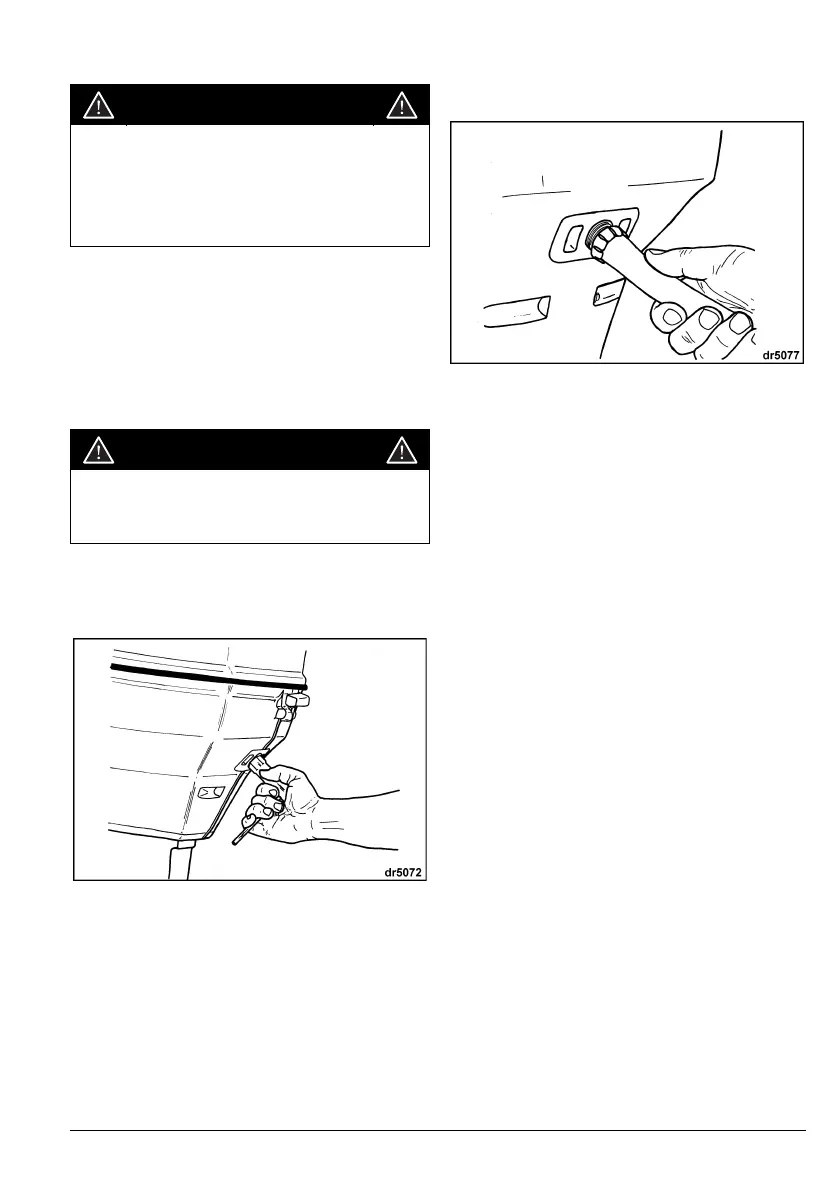 dr5077

dr5072