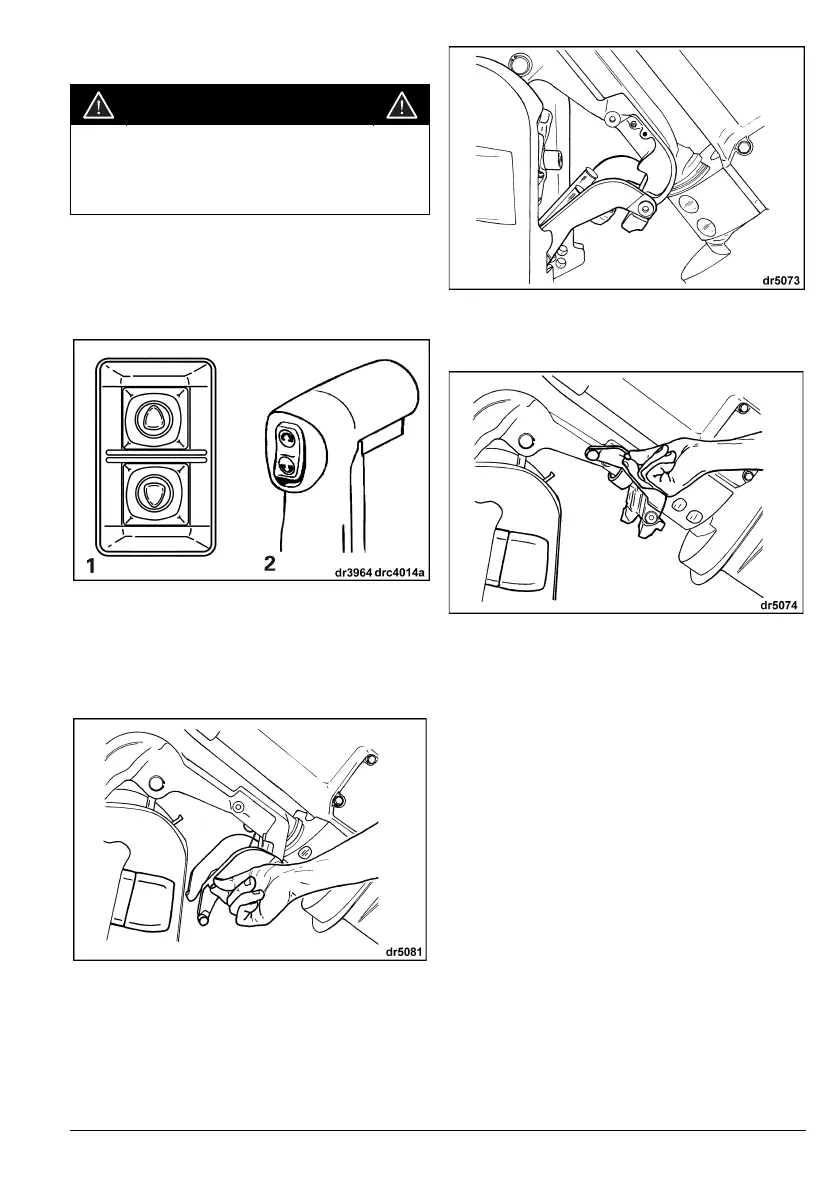 1

2

dr3964 drc4014a

dr5081

dr5073

dr5074