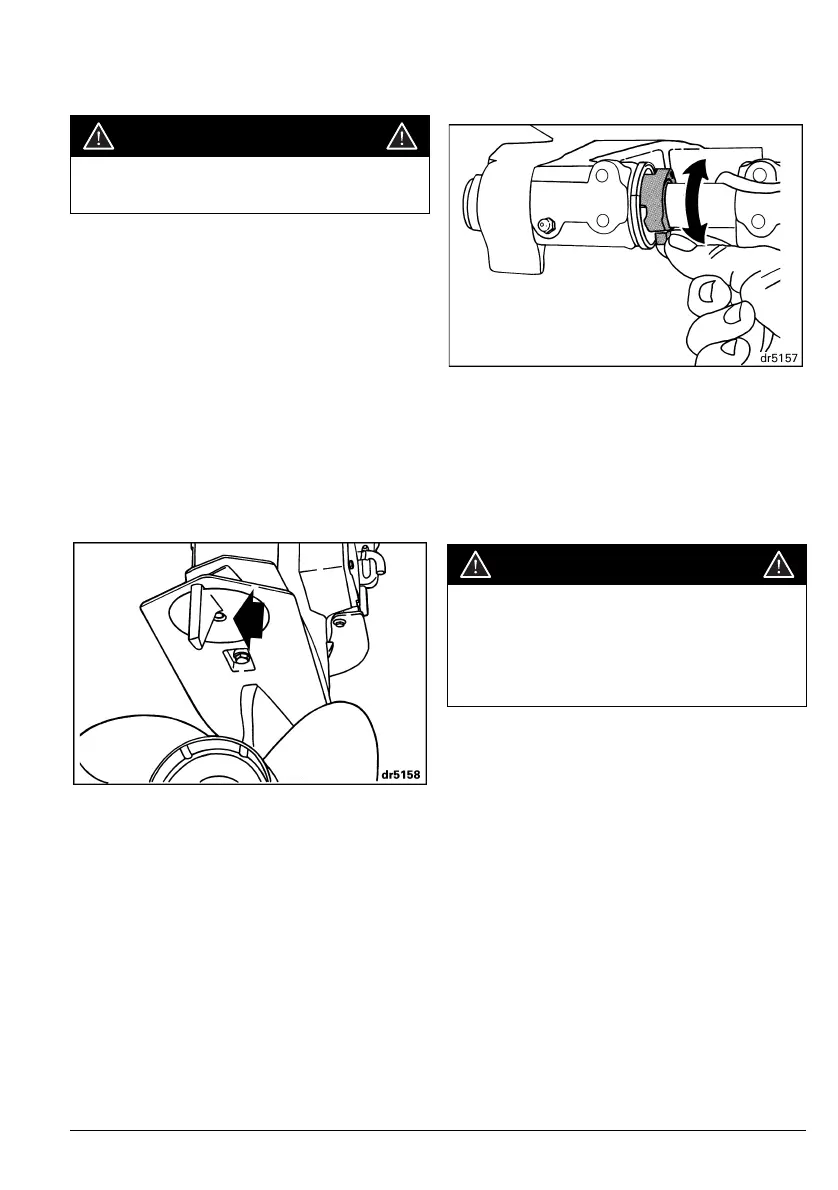 dr5157

dr5158