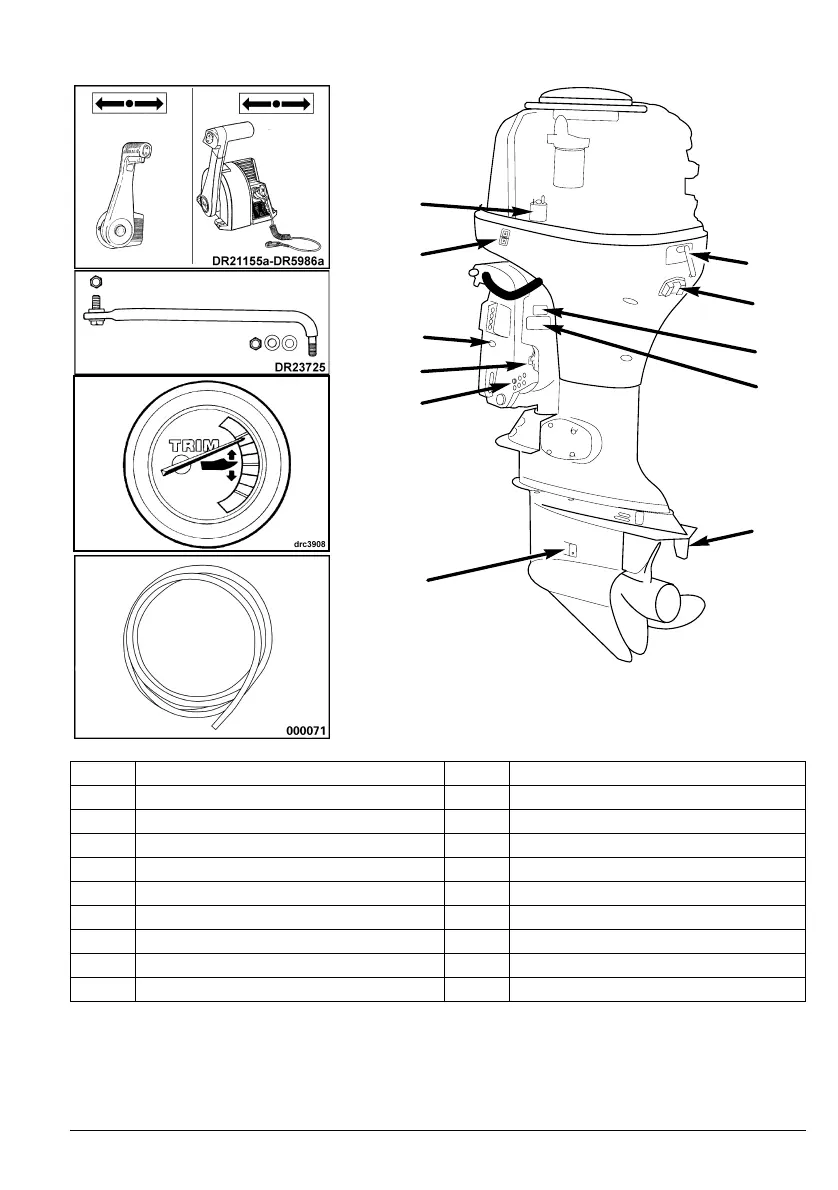 DR21155a-DR5986a

DR23725

TRIM

drc3908

000071