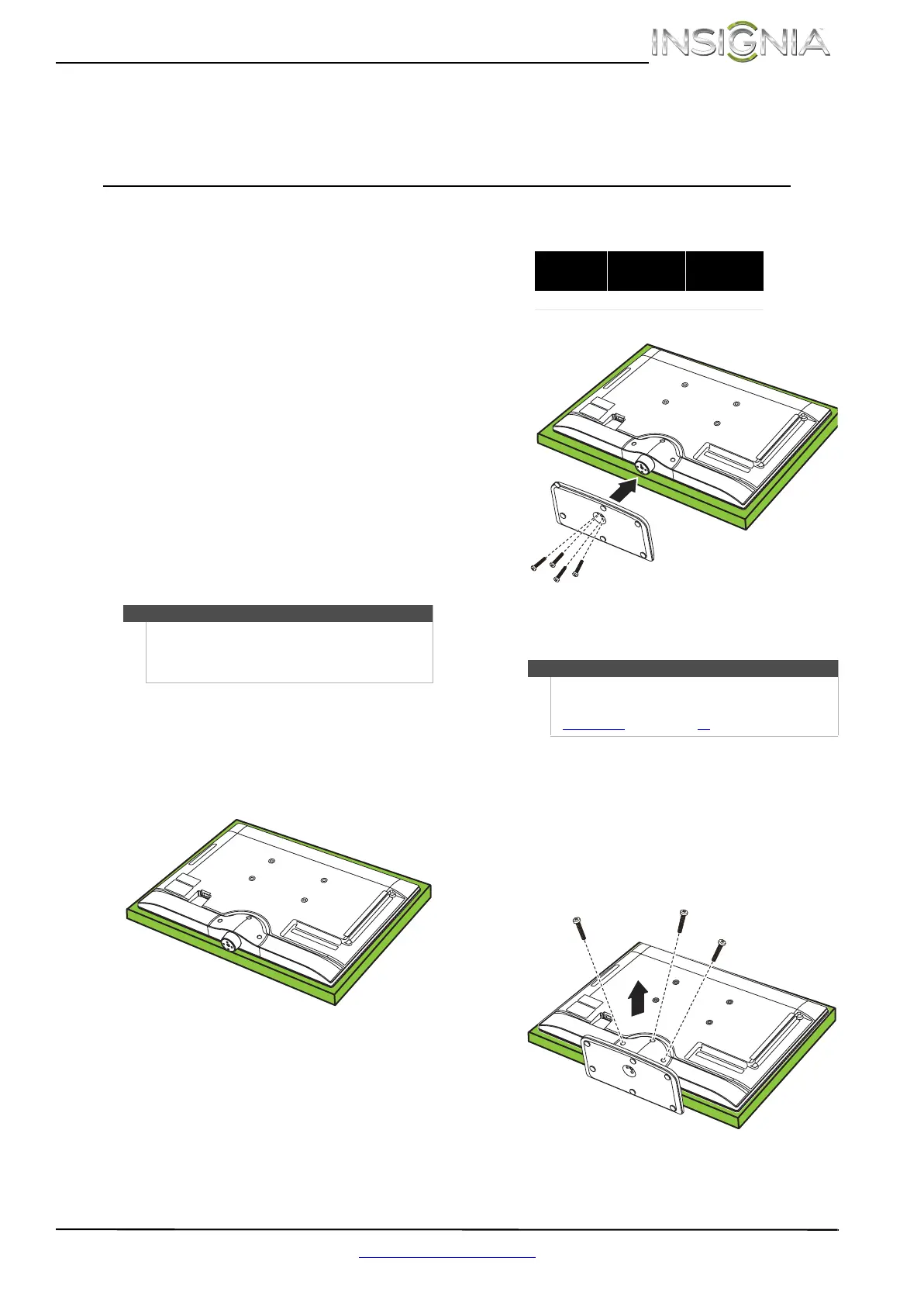 INSIGNIA