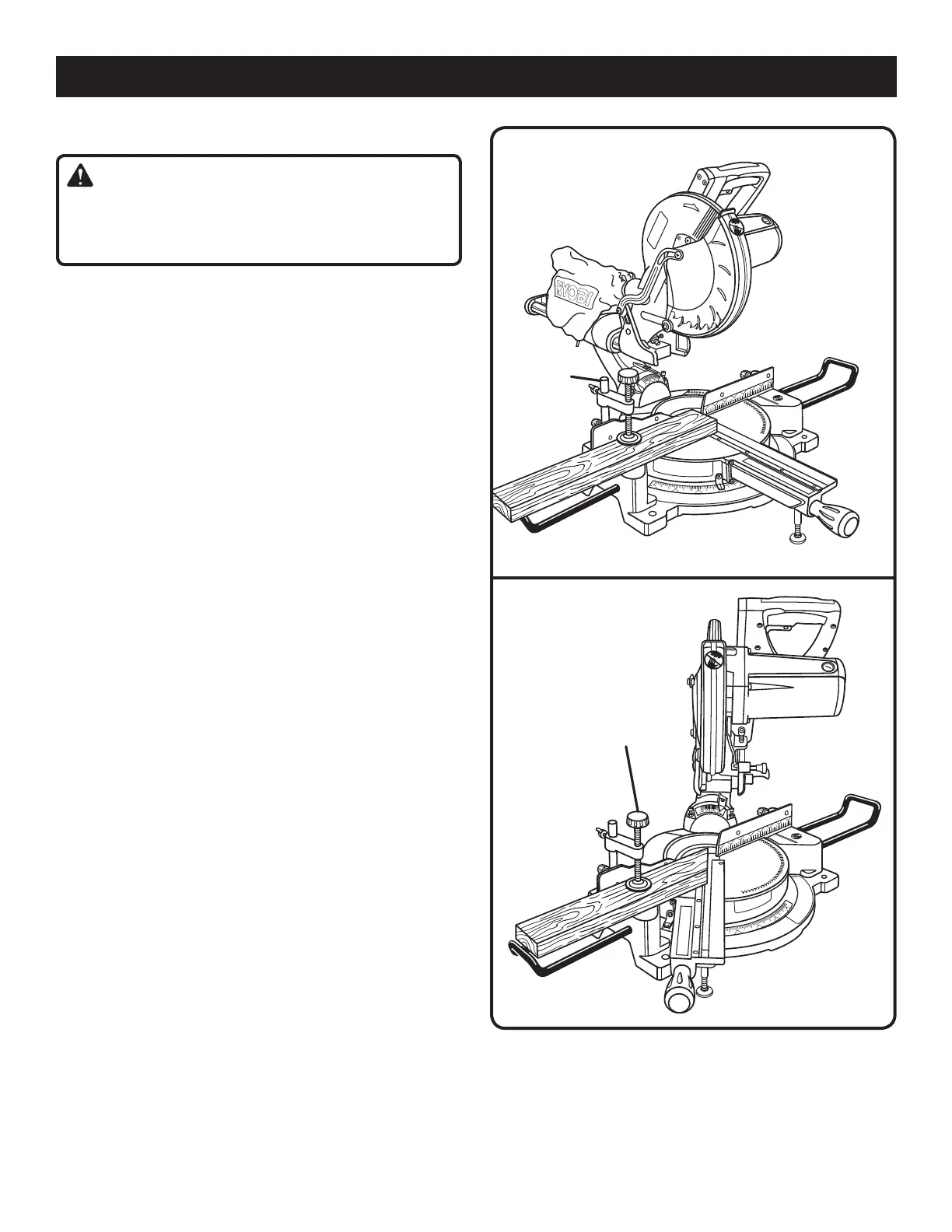 RYOBI