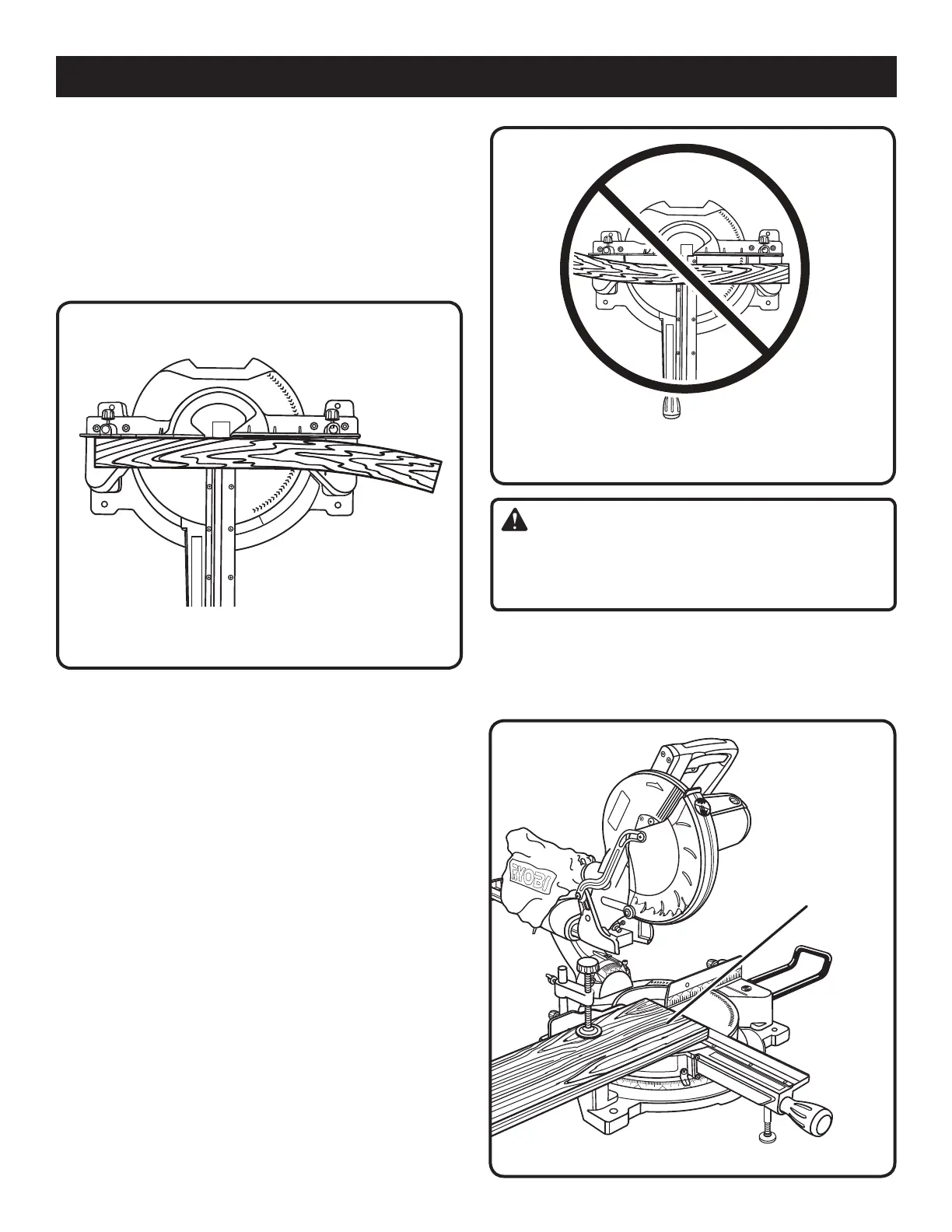 RYOBI