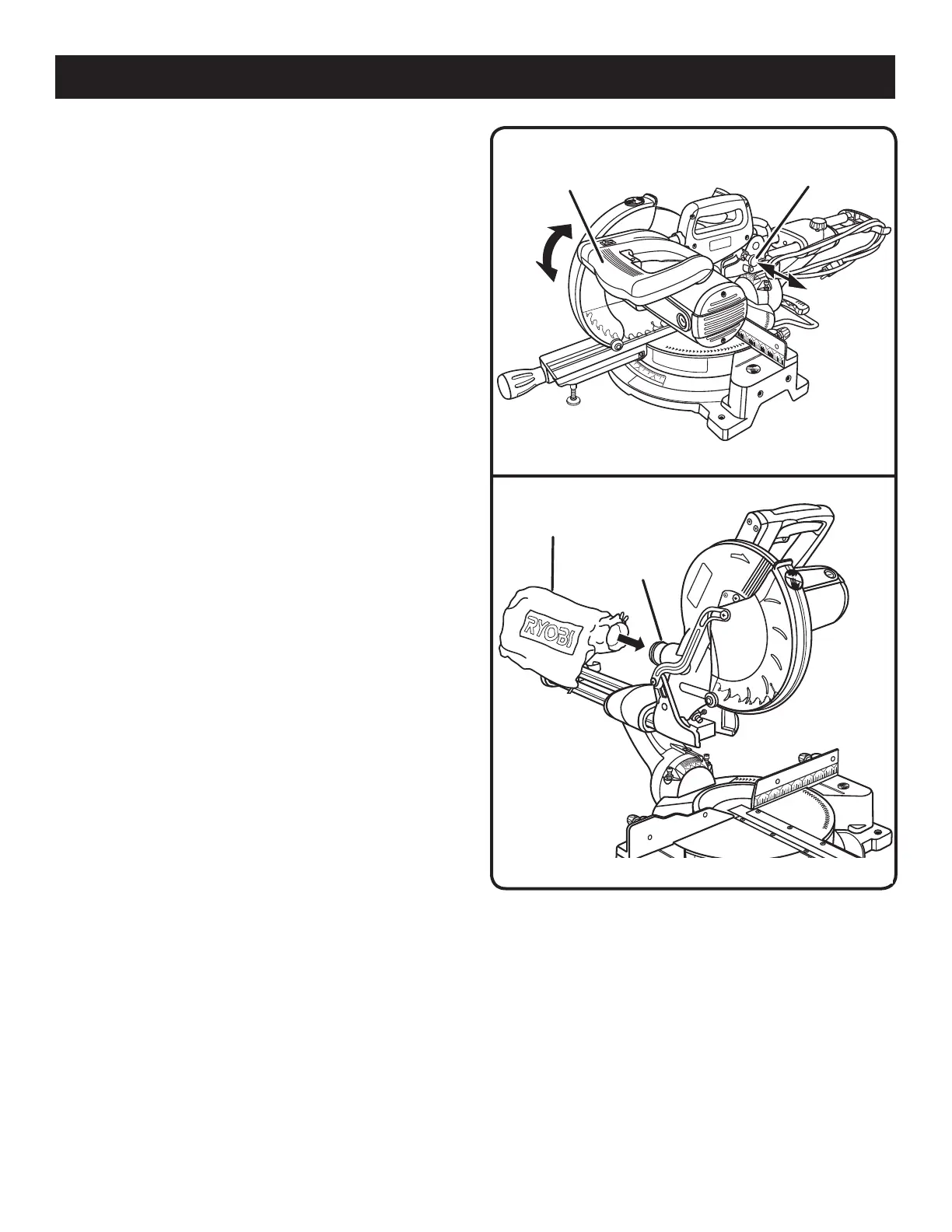 RYOBI