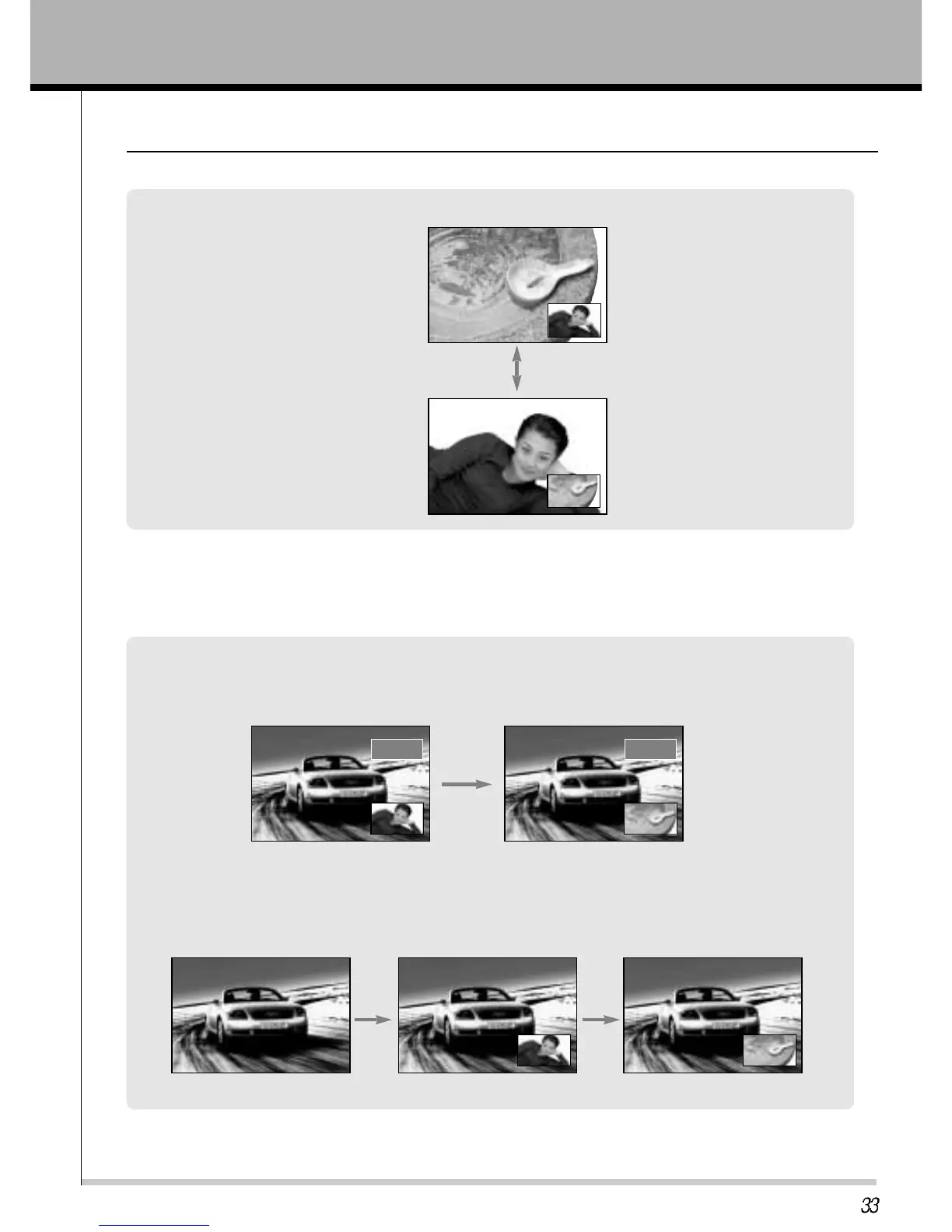 33