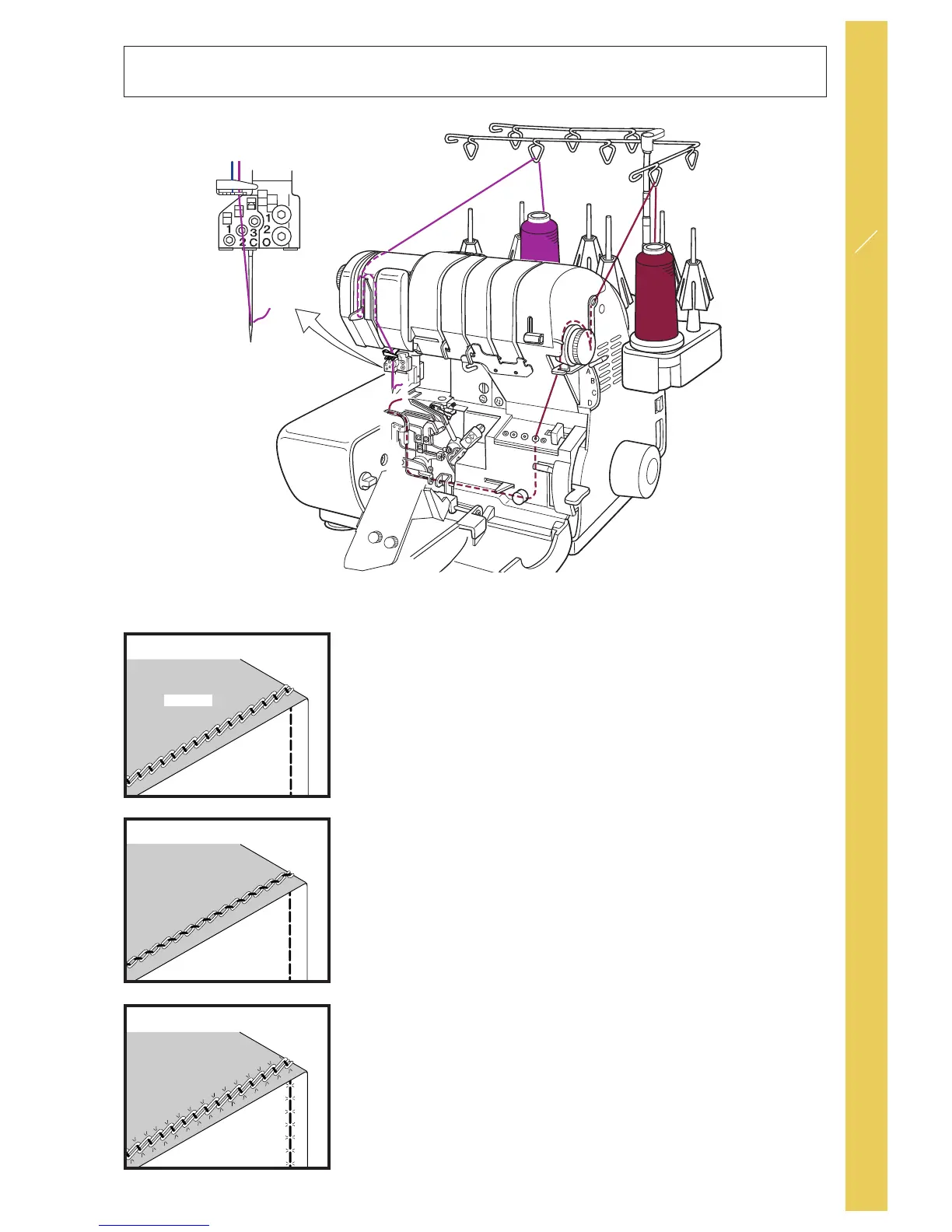 1
2
3
C
1
2
O
A
B
C
D