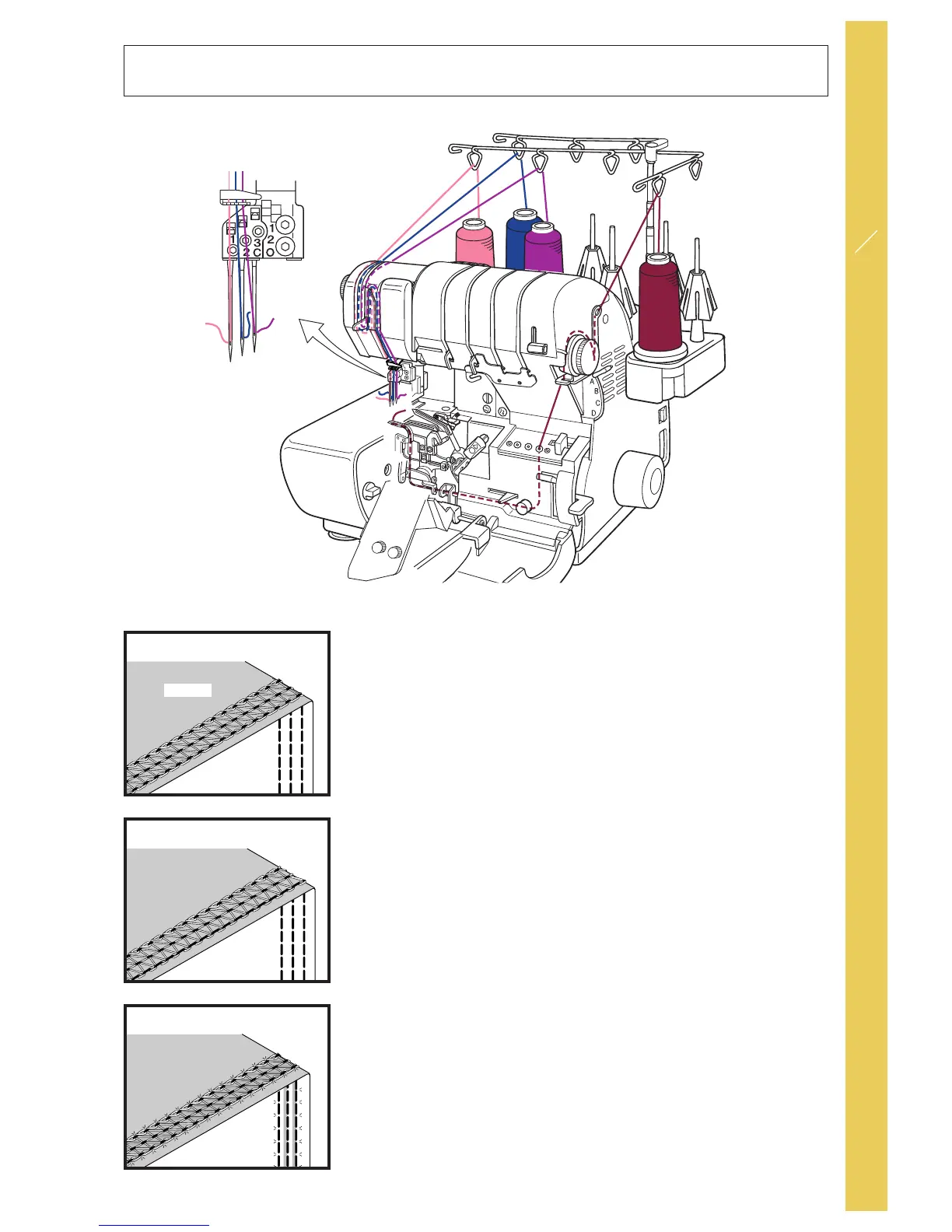 1
2
3
C
1
2
O

A
B
C
D