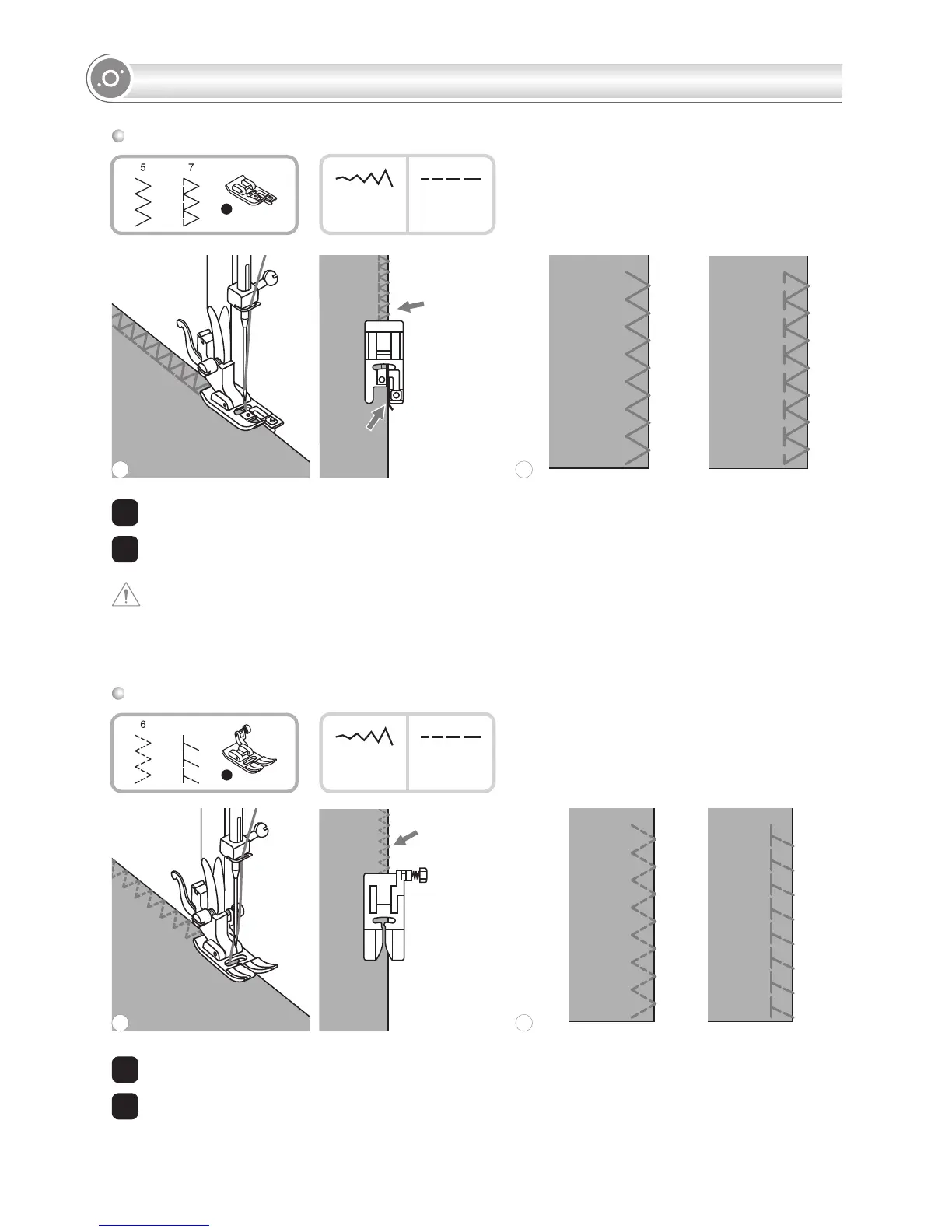 5 7

6