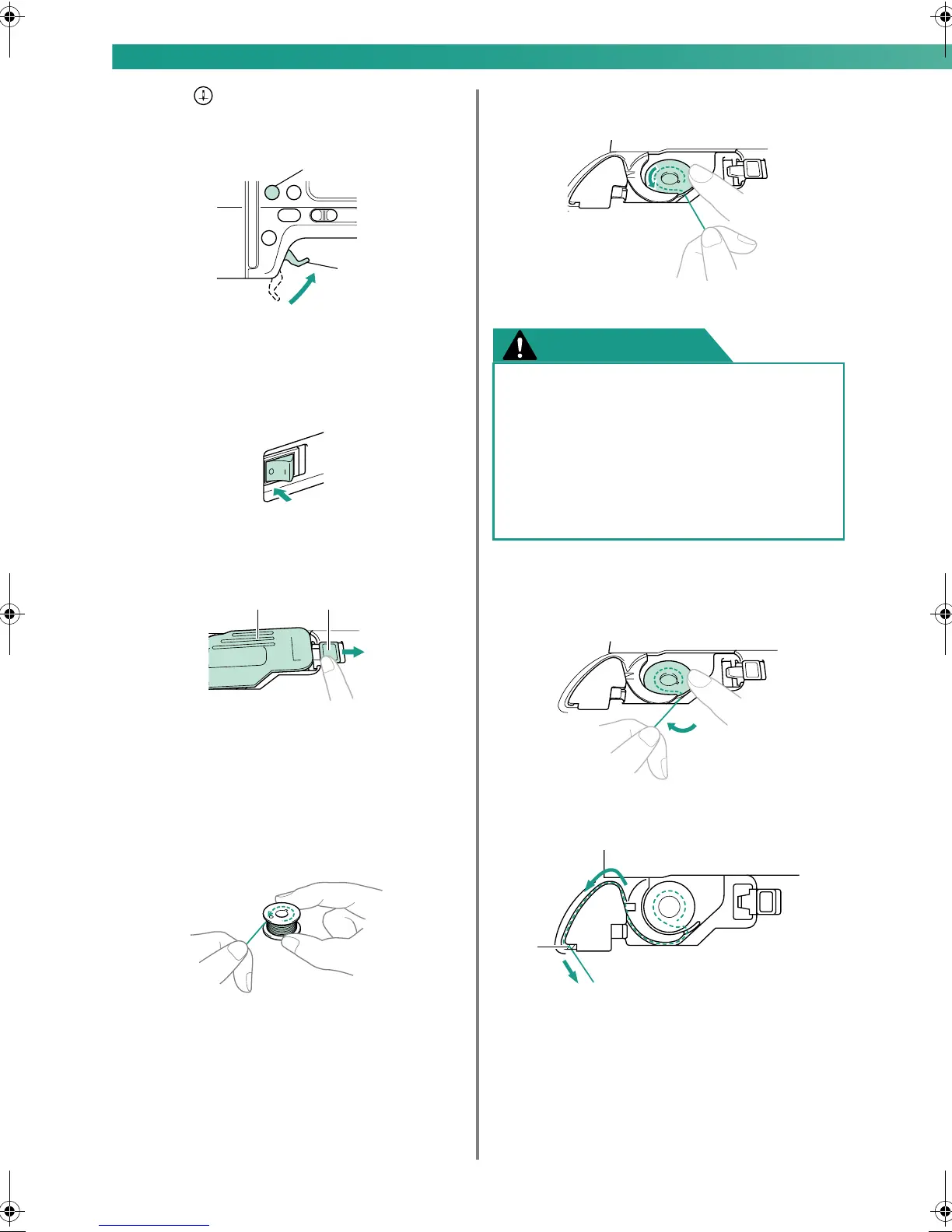 O I