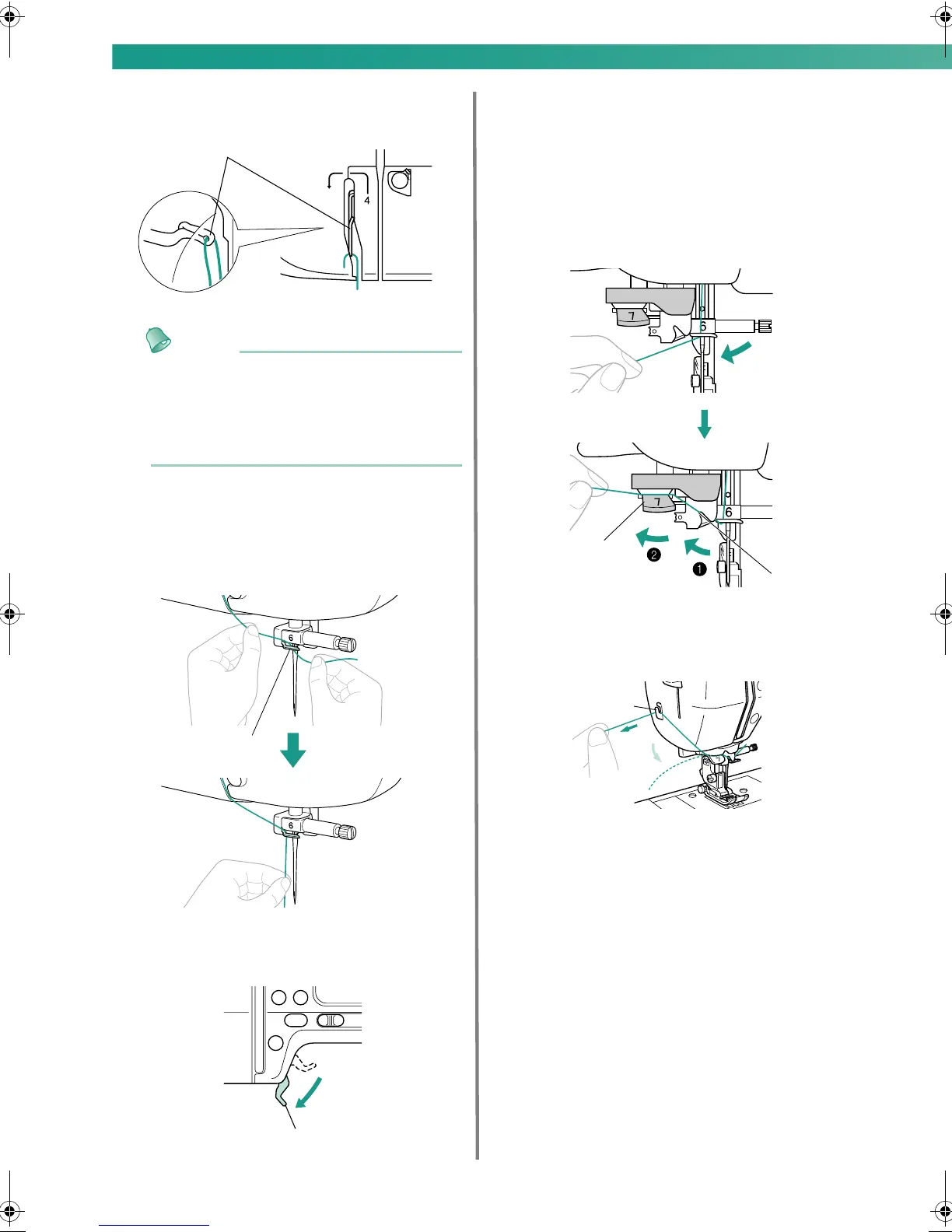 4

7

6

7

6

❷

❶

6

6