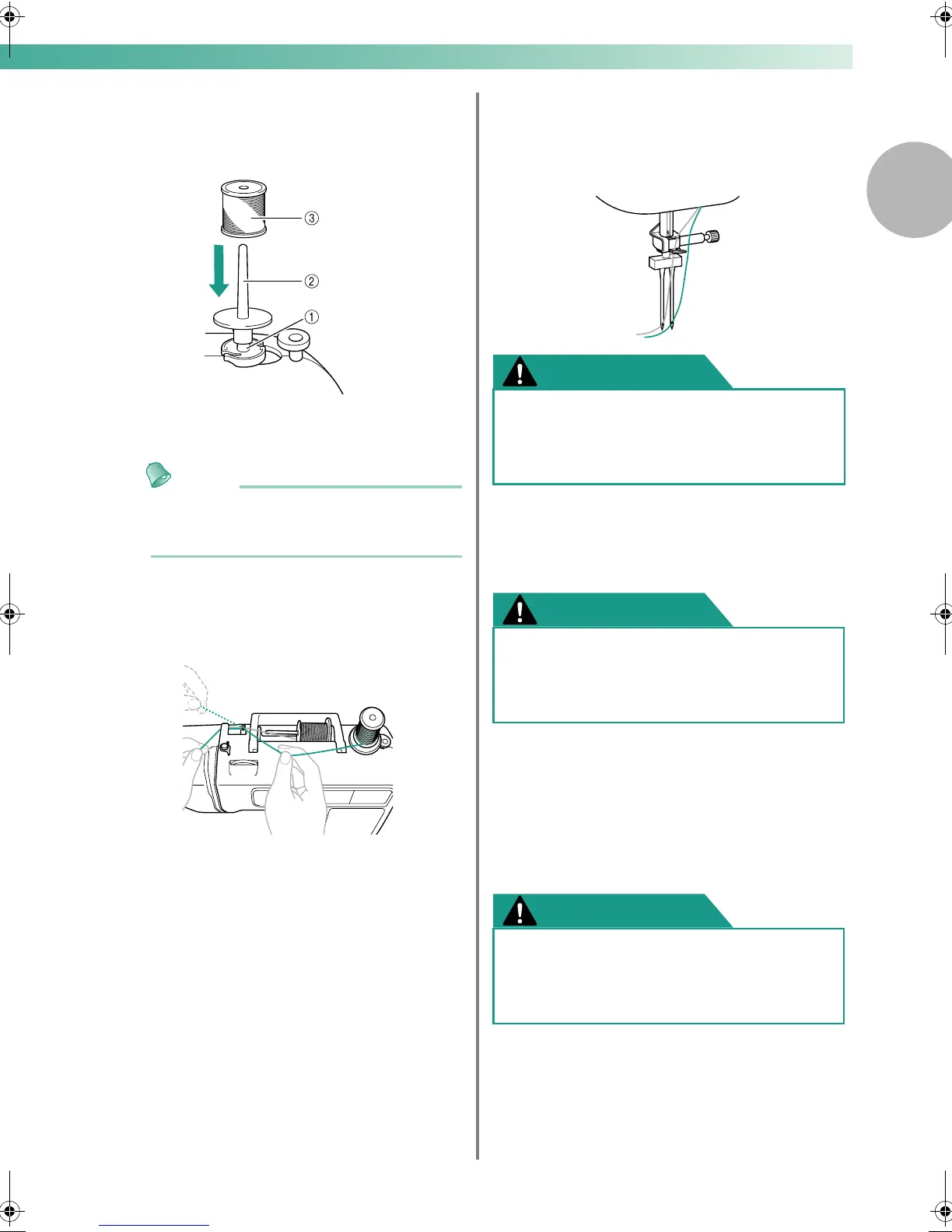 ③

②

①