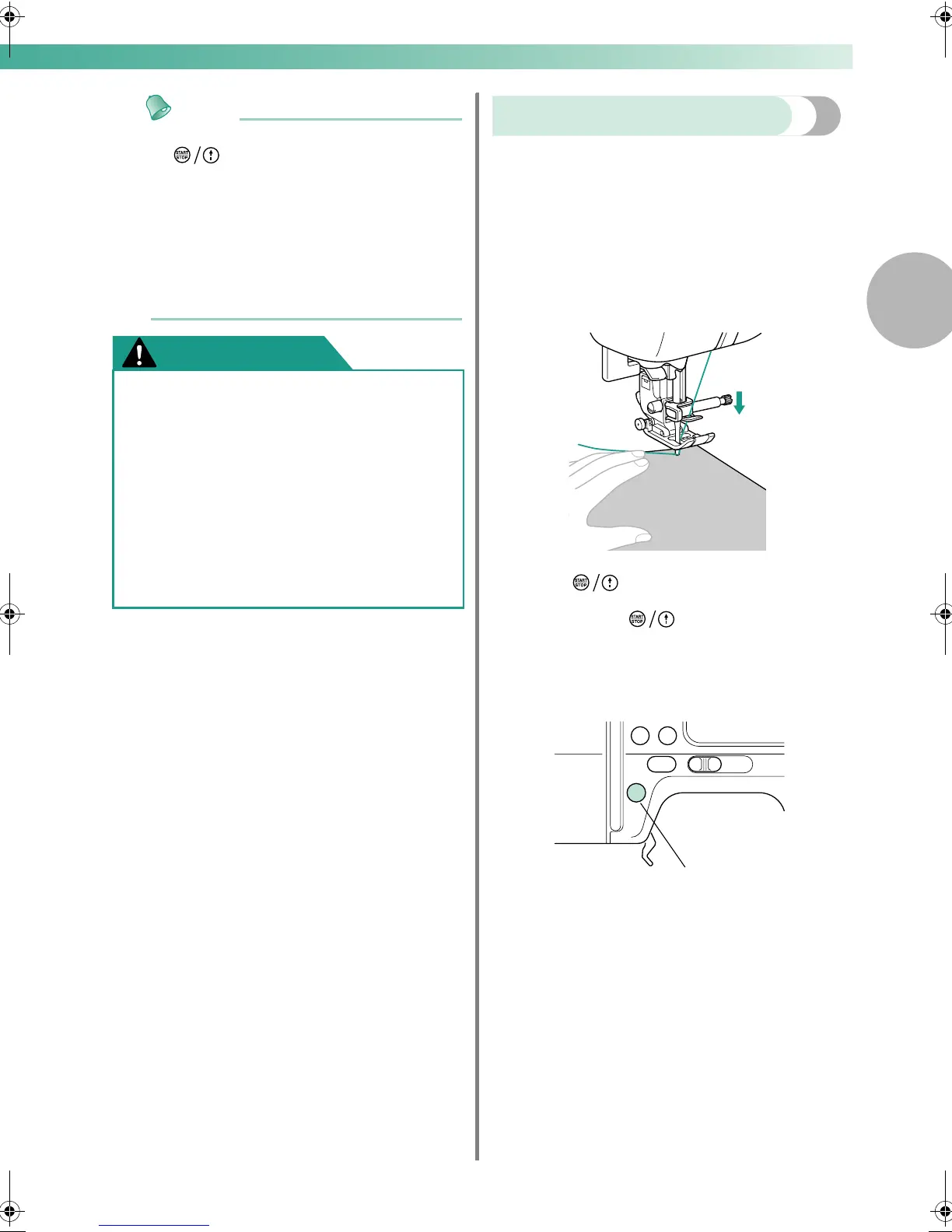 START STOP

START STOP

START STOP